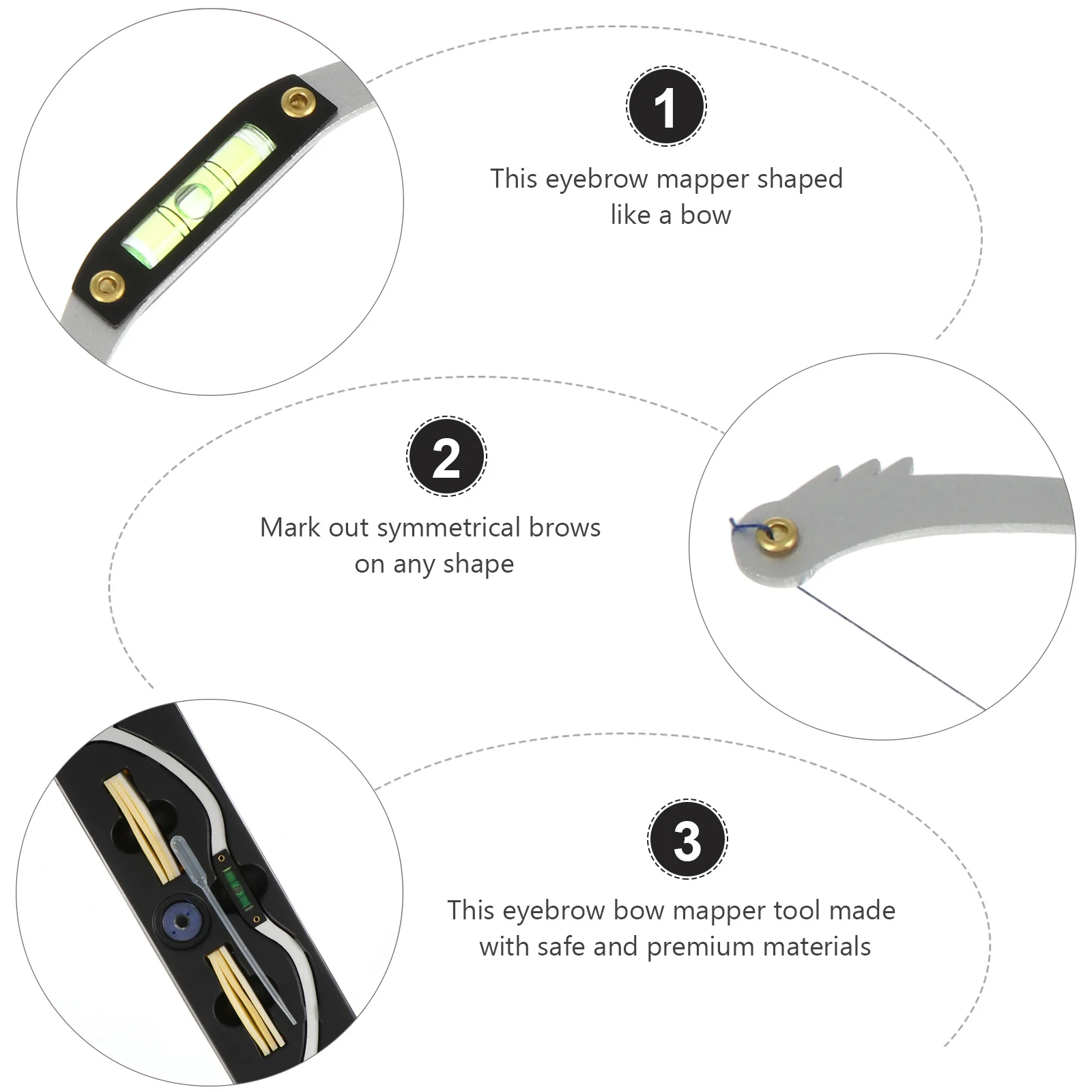 1

This eyebrow mapper shaped like a bow

2

Mark out symmetrical brows on any shape

3

This eyebrow bow mapper tool made with safe and premium materials