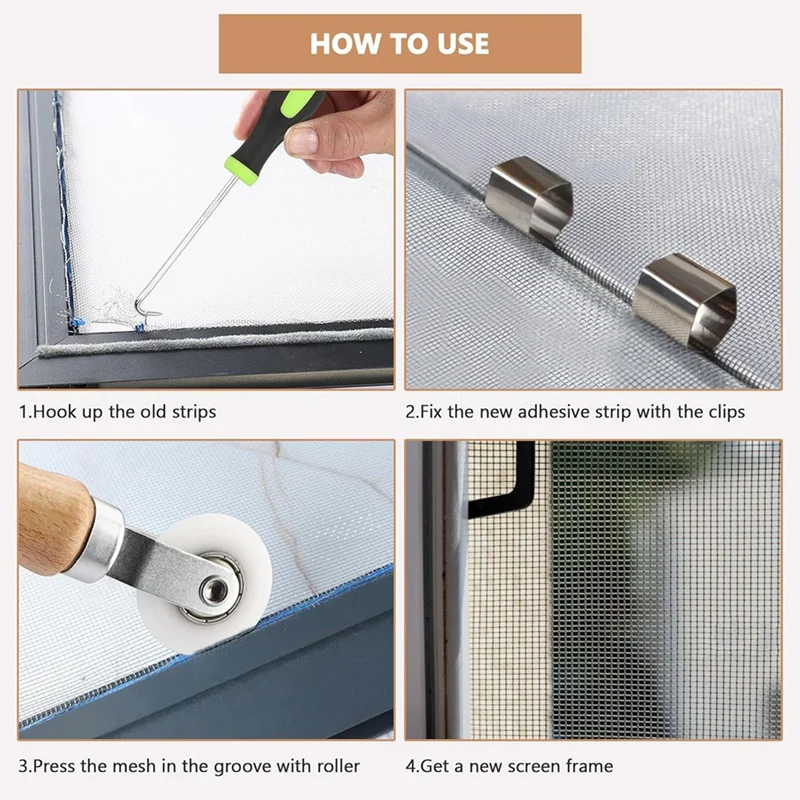 HOW TO USE

1.Hook up the old strips

2.Fix the new adhesive strip with the clips

3.Press the mesh in the groove with roller

4.Get a new screen frame