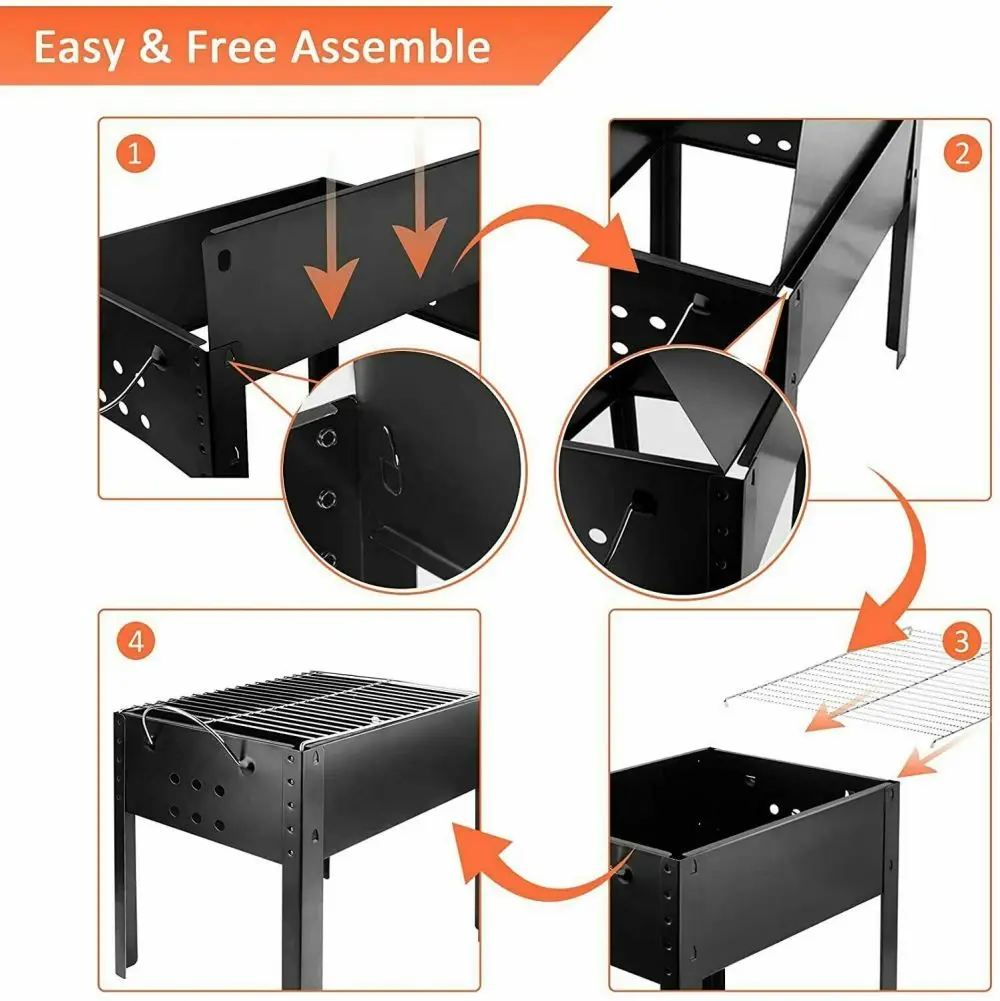 Easy & Free Assemble

1

2

4

3