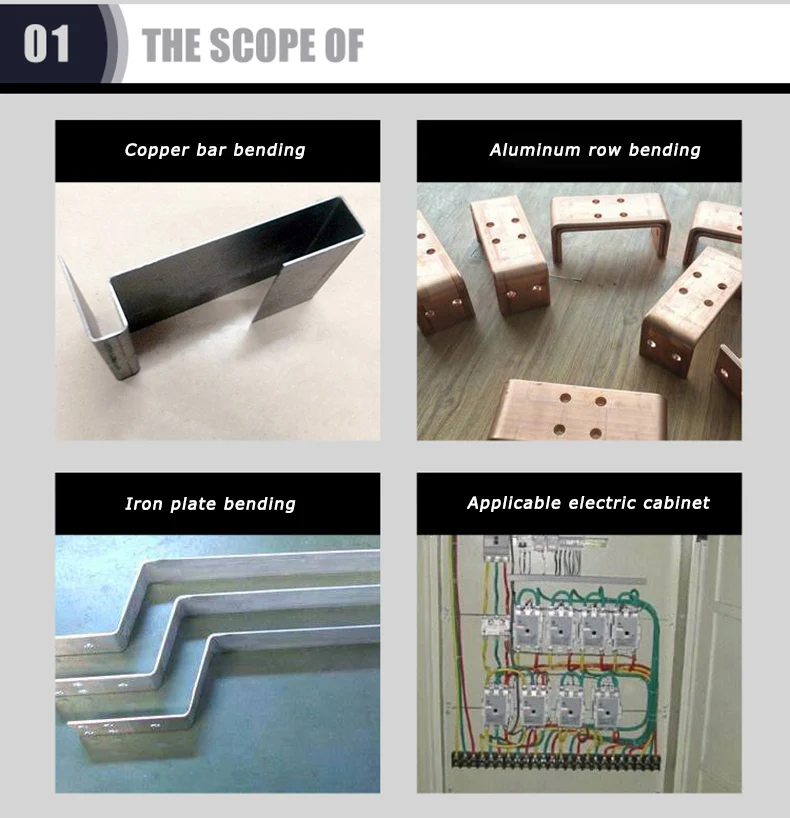 01 THE SCOPE OF

Copper bar bending

Aluminum row bending

Iron plate bending

Applicable electric cabinet