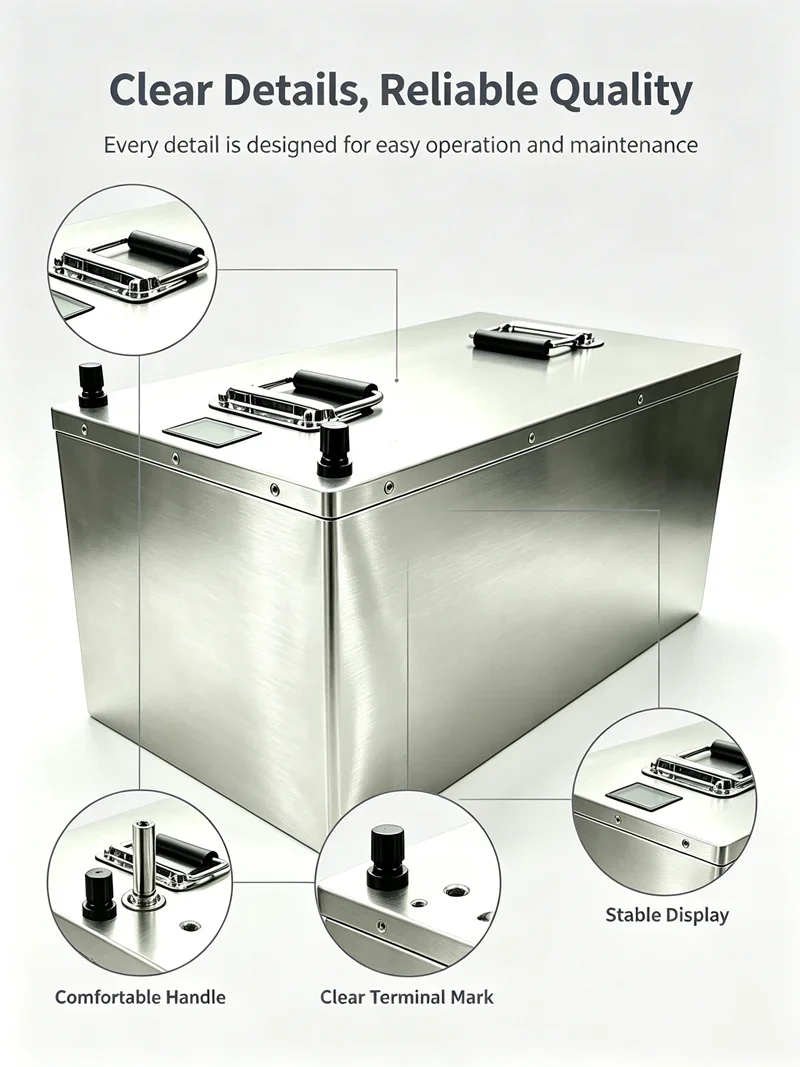 Clear Details, Reliable Quality

Every detail is designed for easy operation and maintenance

Stable Display

Comfortable Handle

Clear Terminal Mark