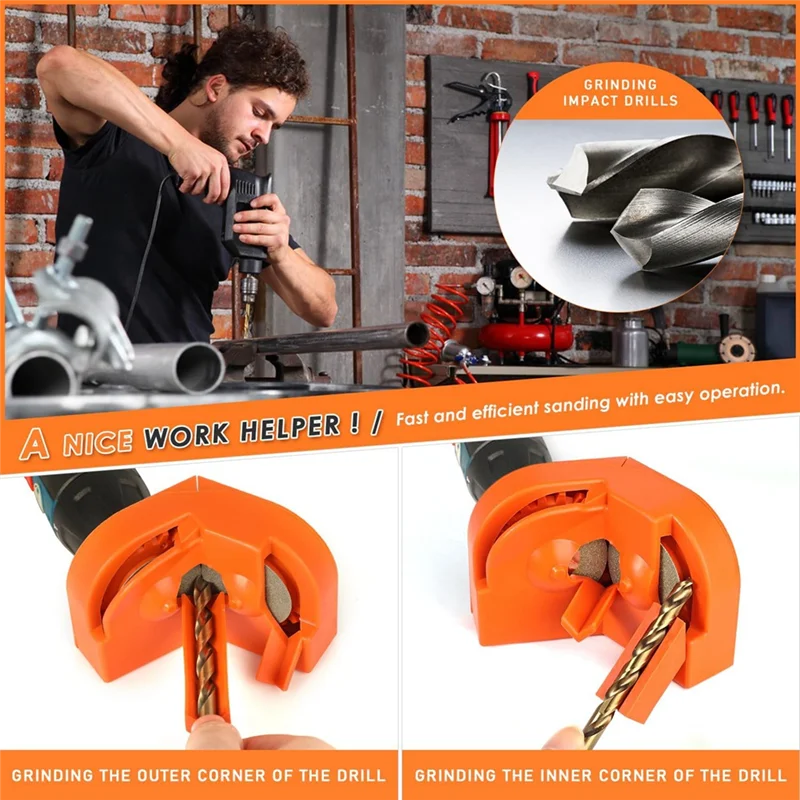 GRINDING IMPACT DRILLS

A NICE WORK HELPER ! / Fast and efficient sanding with easy operation.

GRINDING THE OUTER CORNER OF THE DRILL

GRINDING THE INNER CORNER OF THE DRILL