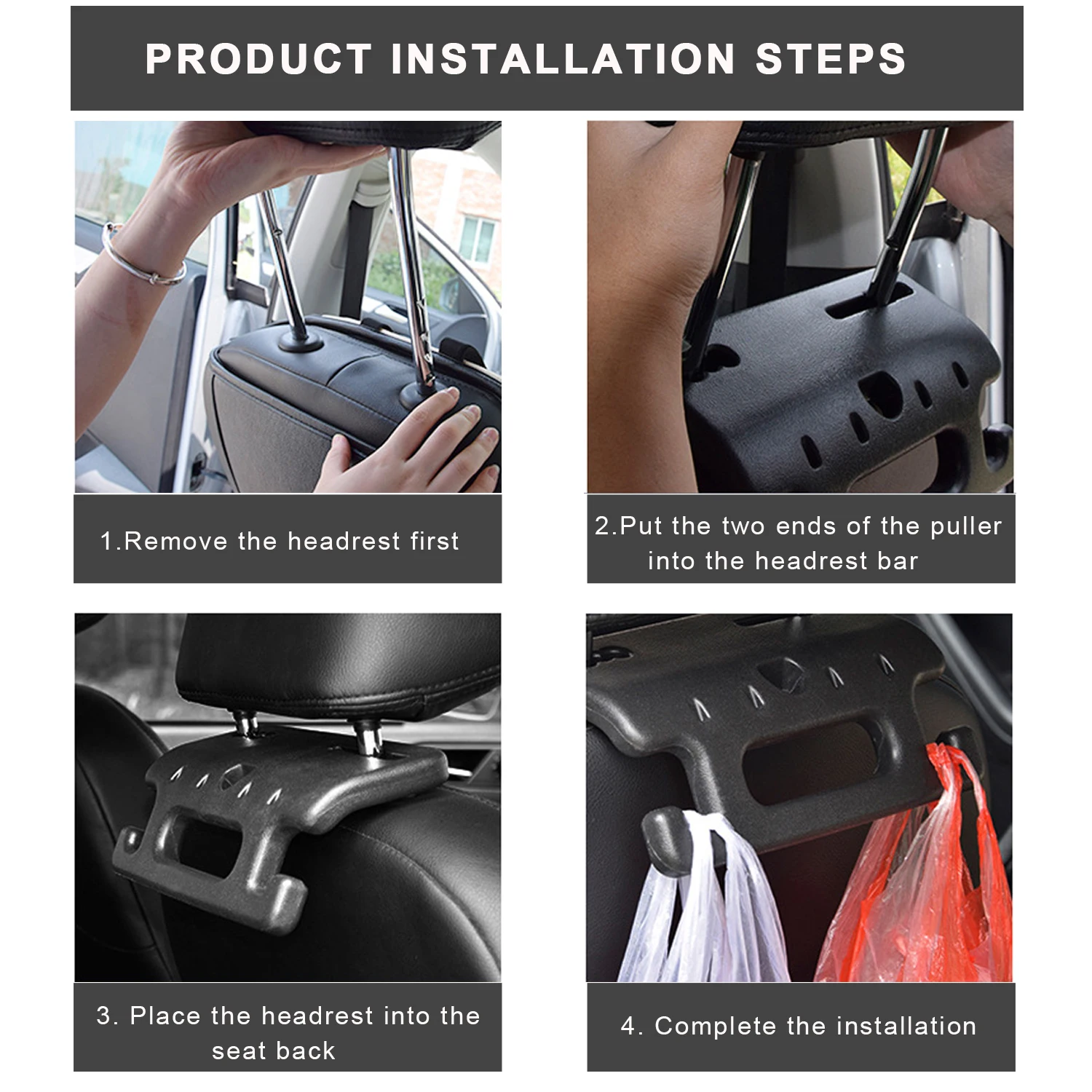 PRODUCT INSTALLATION STEPS

1.Remove the headrest first

2.Put the two ends of the puller into the headrest bar

3. Place the headrest into the seat back

4. Complete the installation