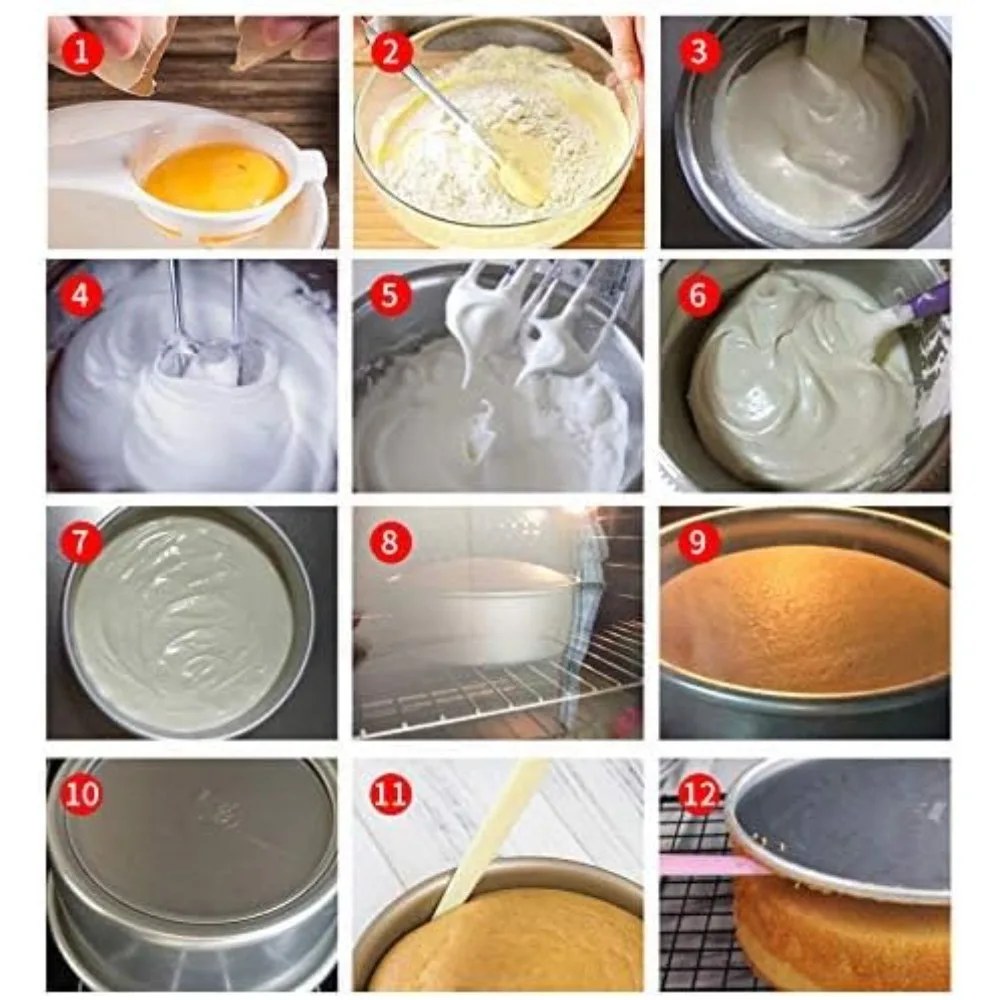 1
2
3
4
5
6
7
8
9
10
11
12