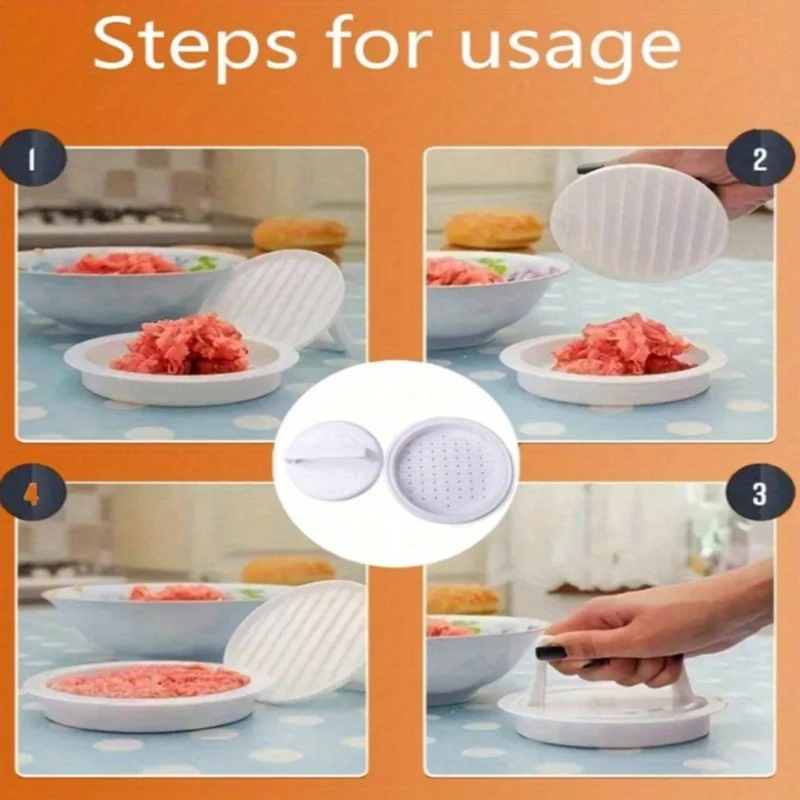 Steps for usage

1

2

4

3