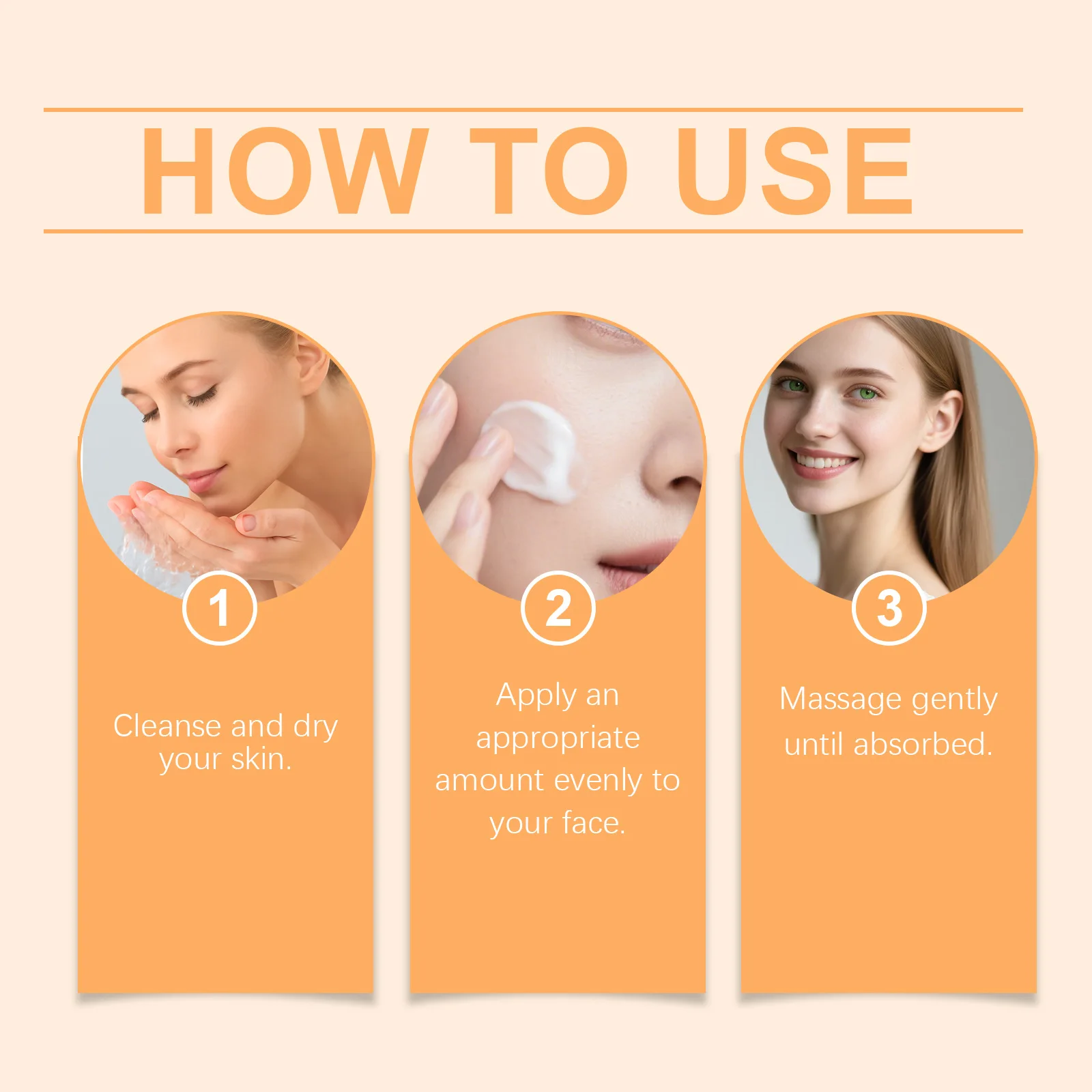 HOW TO USE

1

Cleanse and dry your skin.

2

Apply an appropriate amount evenly to your face.

3

Massage gently until absorbed.