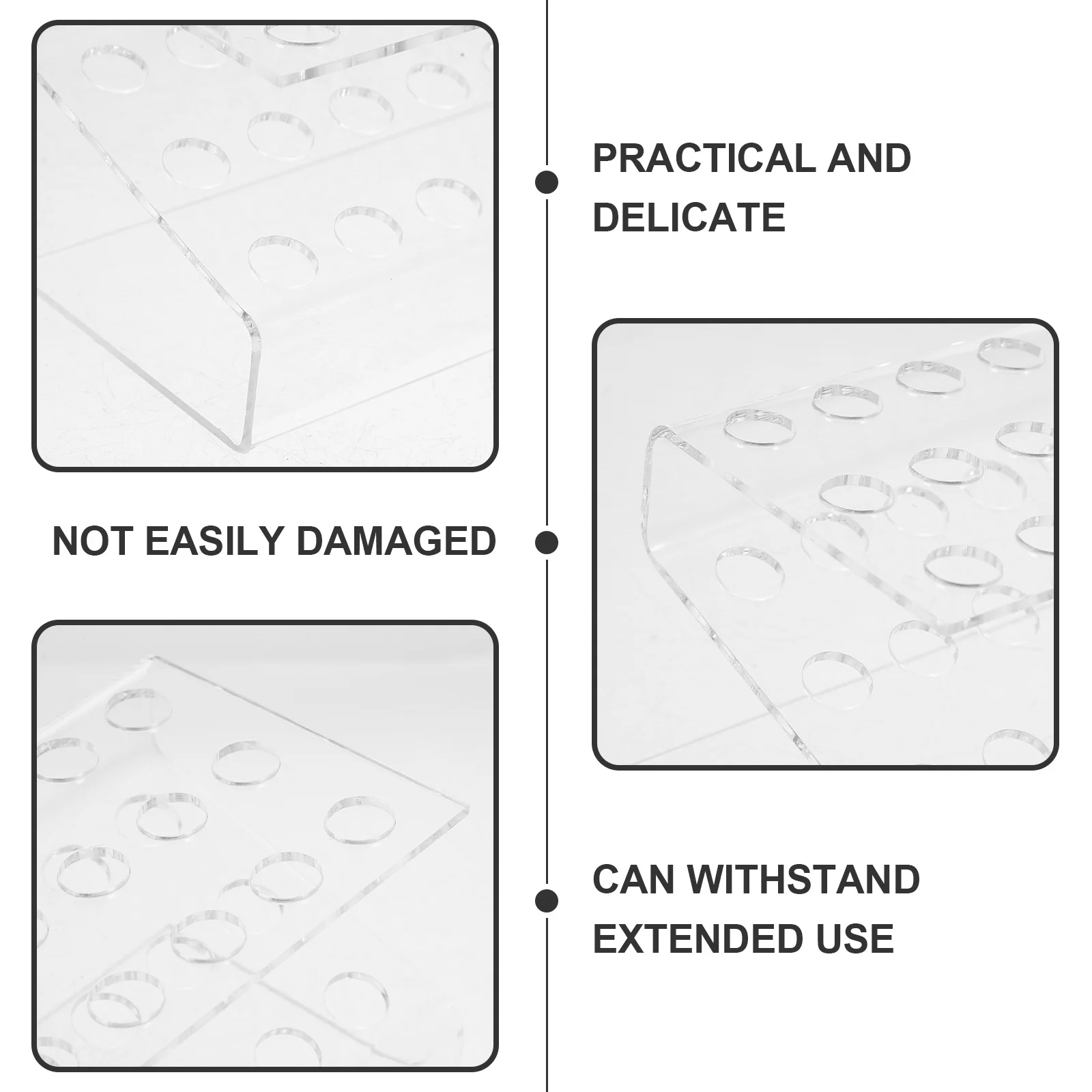 PRACTICAL AND DELICATE

NOT EASILY DAMAGED

CAN WITHSTAND EXTENDED USE