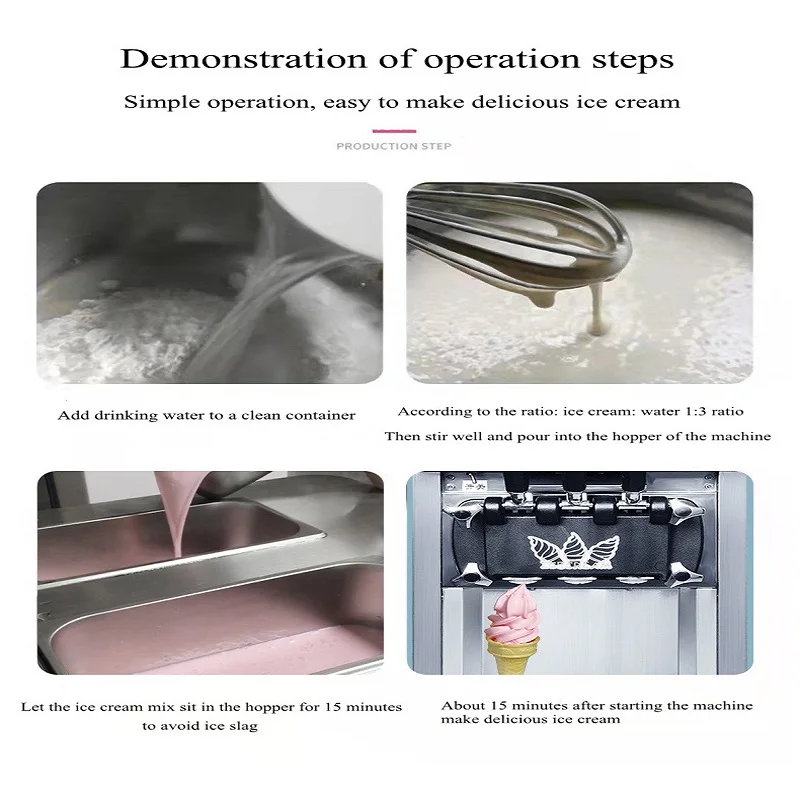 Demonstration of operation steps

Simple operation, easy to make delicious ice cream

PRODUCTION STEP

Add drinking water to a clean container

According to the ratio: ice cream: water 1:3 ratio

Then stir well and pour into the hopper of the machine

Let the ice cream mix sit in the hopper for 15 minutes to avoid ice slag

About 15 minutes after starting the machine make delicious ice cream