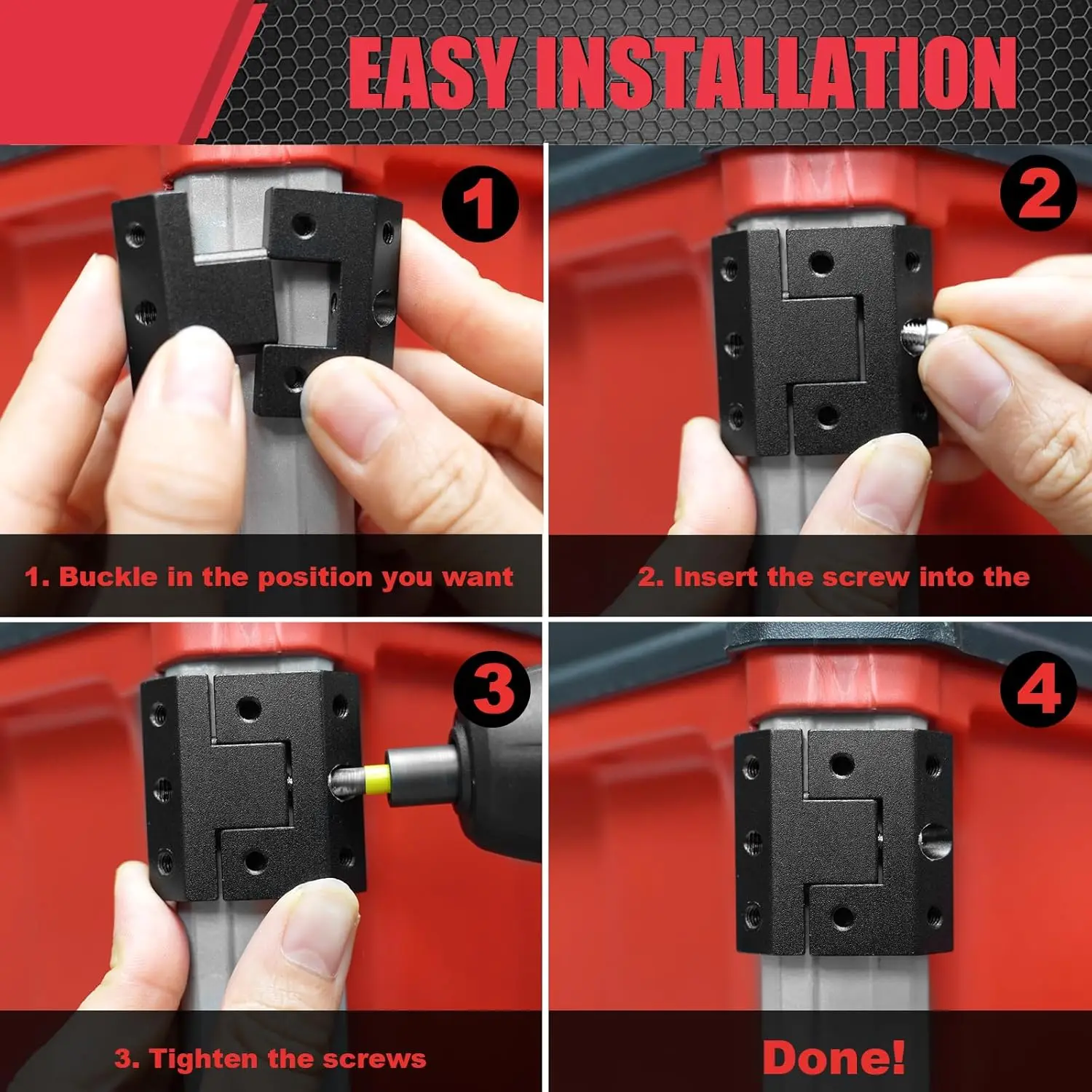 EASY INSTALLATION

1

1. Buckle in the position you want

2

2. Insert the screw into the

3

3. Tighten the screws

4

Done!