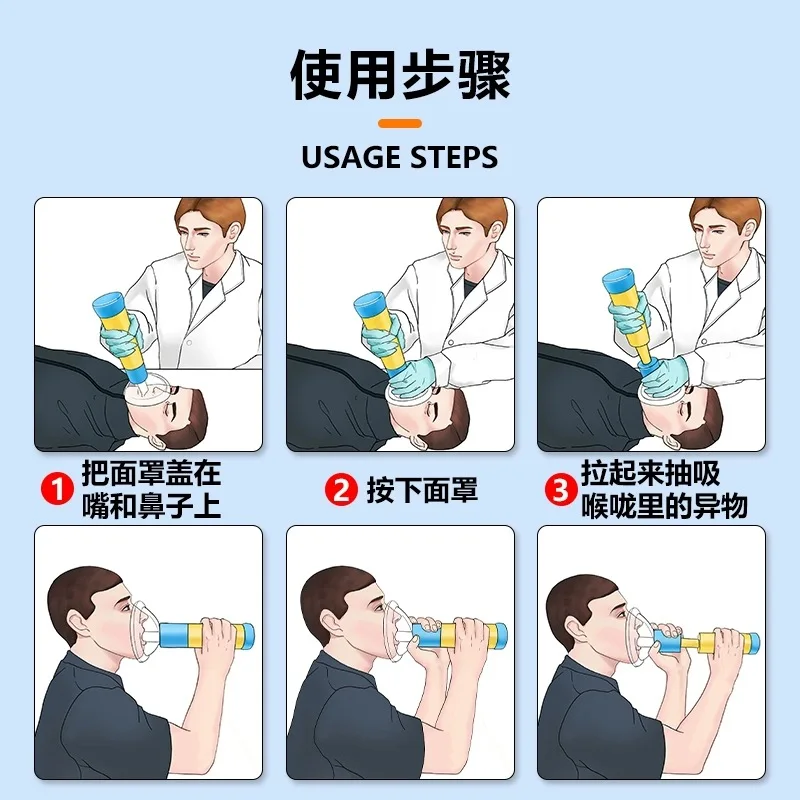 使用步骤

USAGE STEPS

1 把面罩盖在嘴和鼻子上

2 按下面罩

3 拉起来抽吸喉咙里的异物