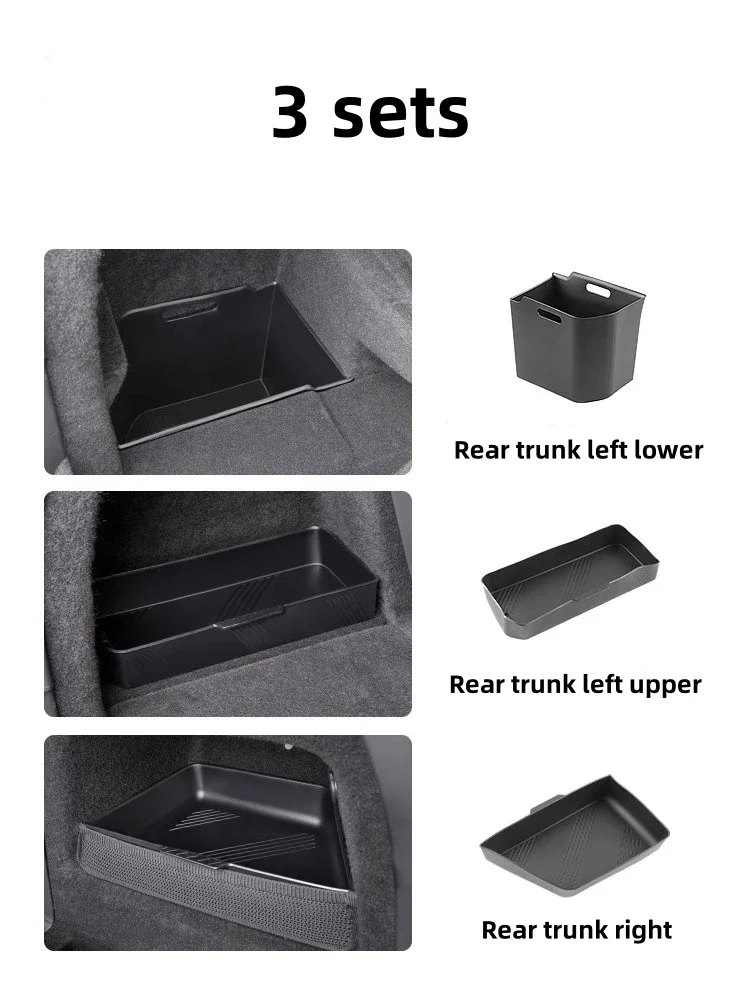 3 sets

Rear trunk left lower

Rear trunk left upper

Rear trunk right