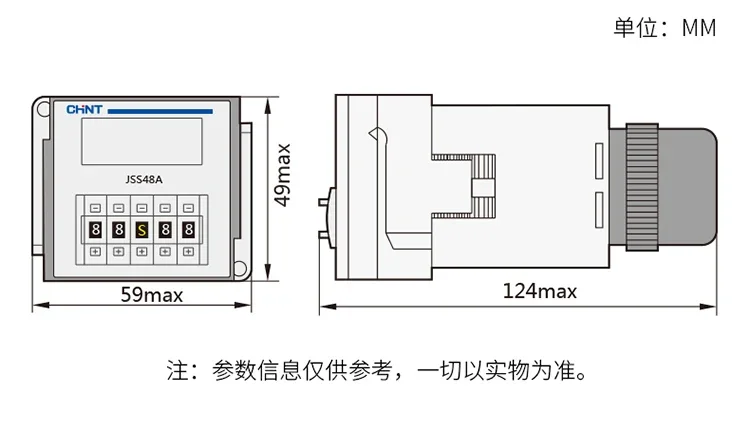 单位：MM

CHNT

JSS48A

8 8 S 8 8

49max

59max

124max

注：参数信息仅供参考，一切以实物为准。