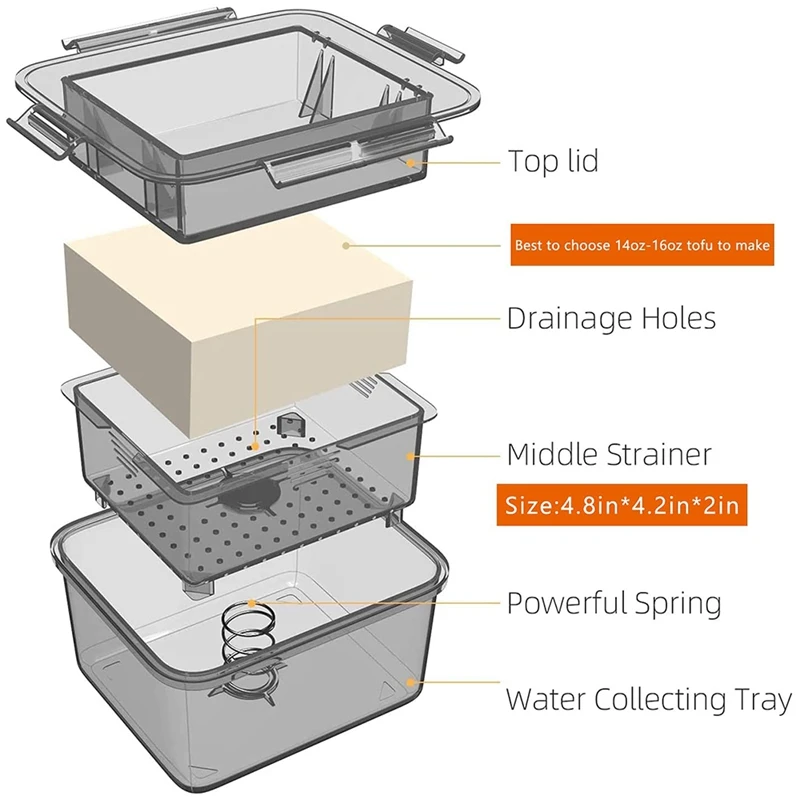 Top lid

Best to choose 14oz-16oz tofu to make

Drainage Holes

Middle Strainer

Size:4.8in*4.2in*2in

Powerful Spring

Water Collecting Tray