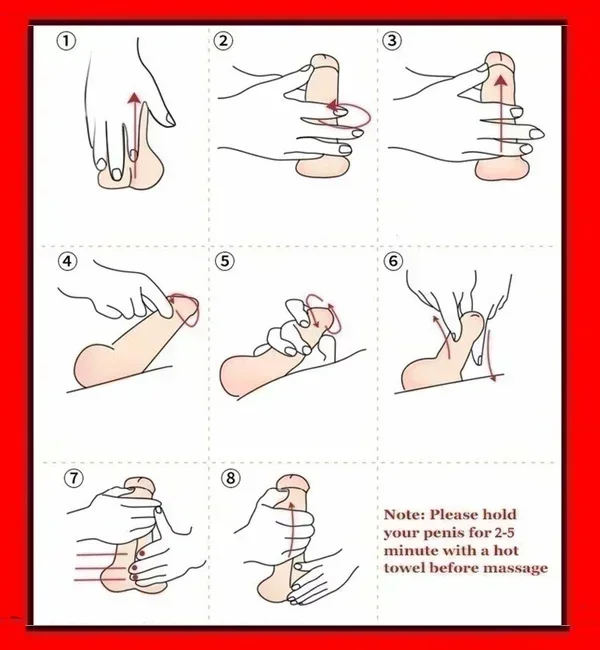 ①

②

③

④

⑤

⑥

⑦

⑧

Note: Please hold your penis for 2-5 minute with a hot towel before massage