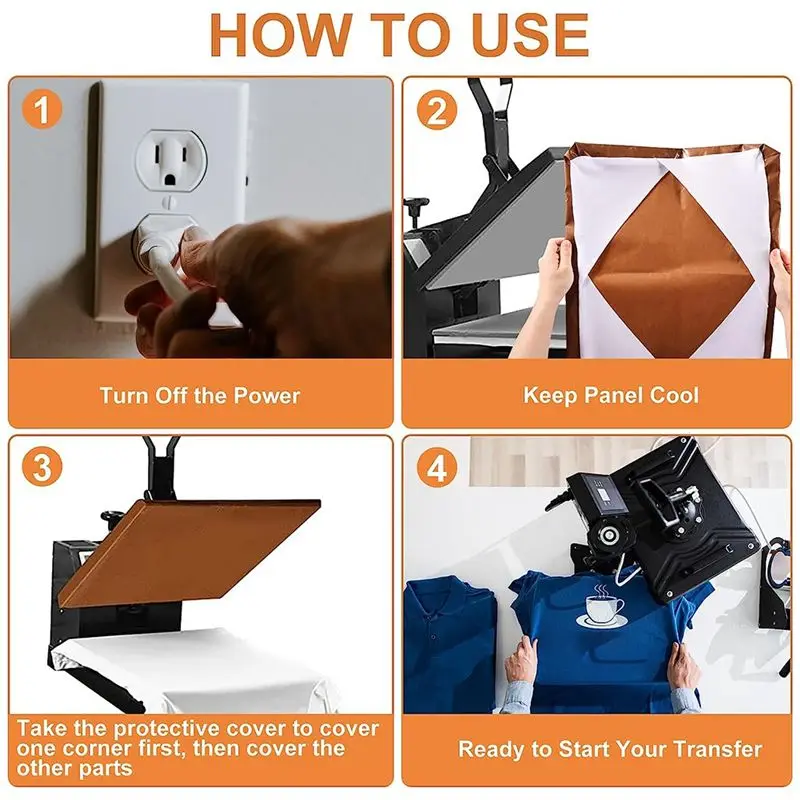 HOW TO USE

1

Turn Off the Power

2

Keep Panel Cool

3

Take the protective cover to cover one corner first, then cover the other parts

4

Ready to Start Your Transfer