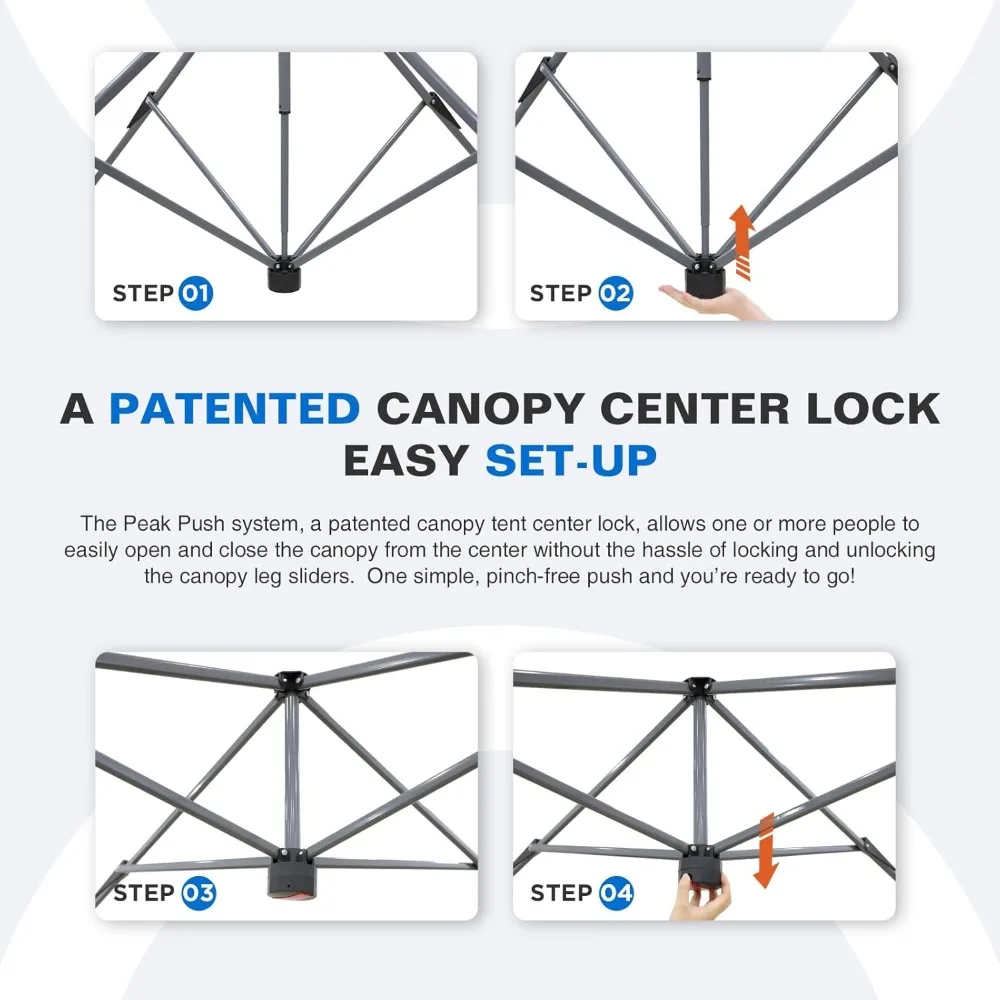 STEP 01

STEP 02

A PATENTED CANOPY CENTER LOCK
EASY SET-UP

The Peak Push system, a patented canopy tent center lock, allows one or more people to easily open and close the canopy from the center without the hassle of locking and unlocking the canopy leg sliders. One simple, pinch-free push and you're ready to go!

STEP 03

STEP 04