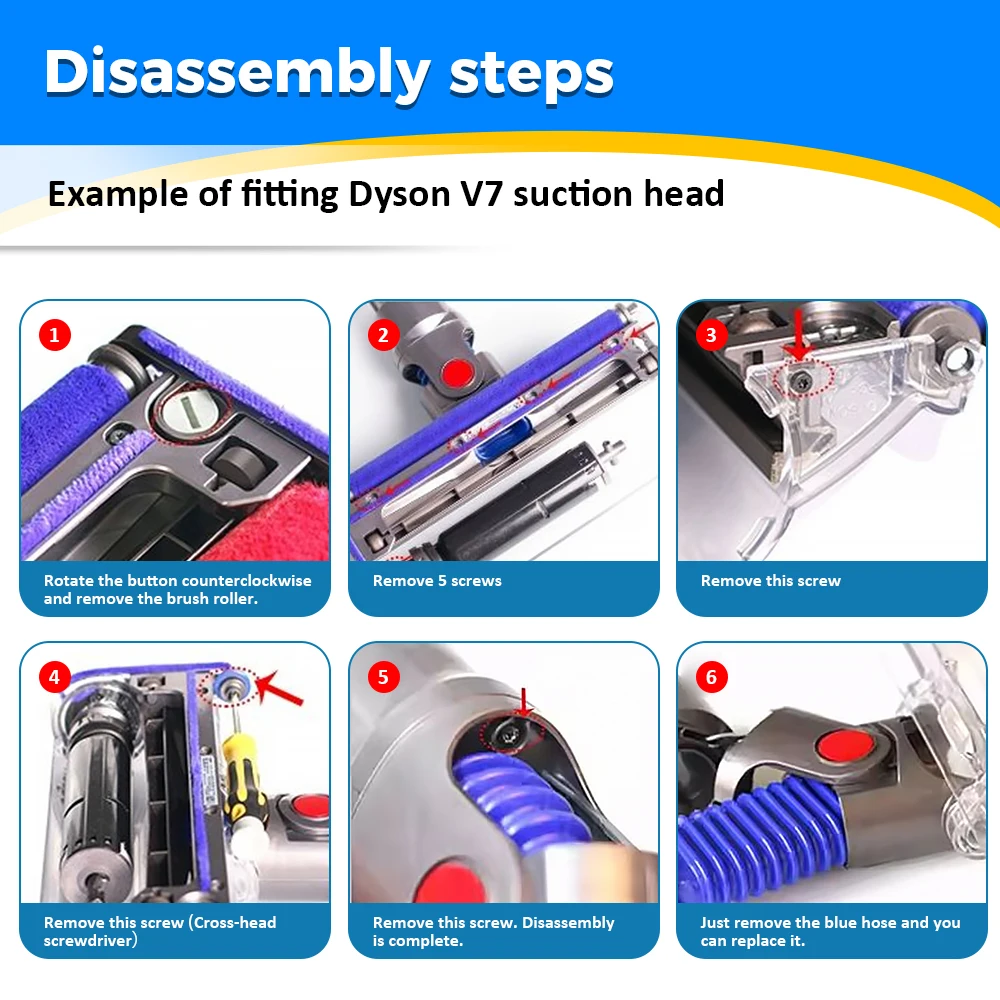 Disassembly steps

Example of fitting Dyson V7 suction head

1
Rotate the button counterclockwise and remove the brush roller.

2
Remove 5 screws

3
Remove this screw

4
Remove this screw (Cross-head screwdriver)

5
Remove this screw. Disassembly is complete.

6
Just remove the blue hose and you can replace it.