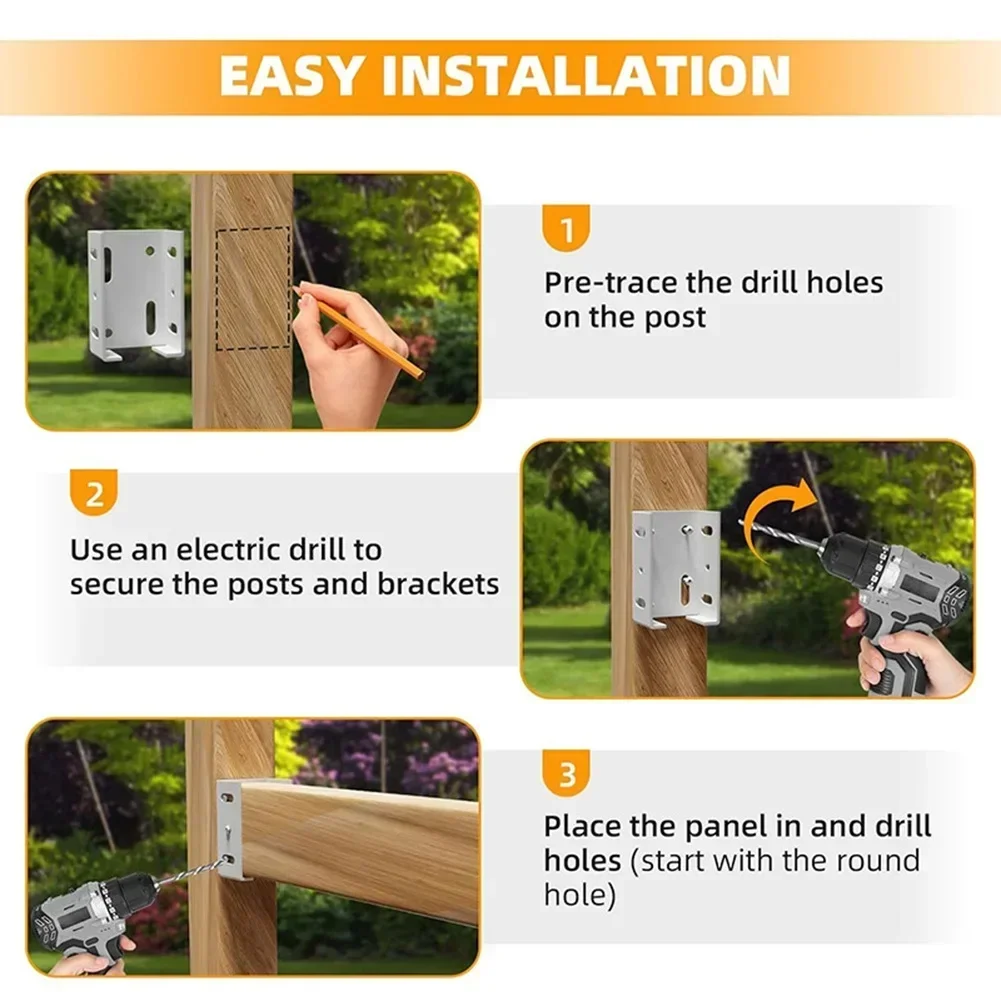 EASY INSTALLATION

1

Pre-trace the drill holes on the post

2

Use an electric drill to secure the posts and brackets

3

Place the panel in and drill holes (start with the round hole)