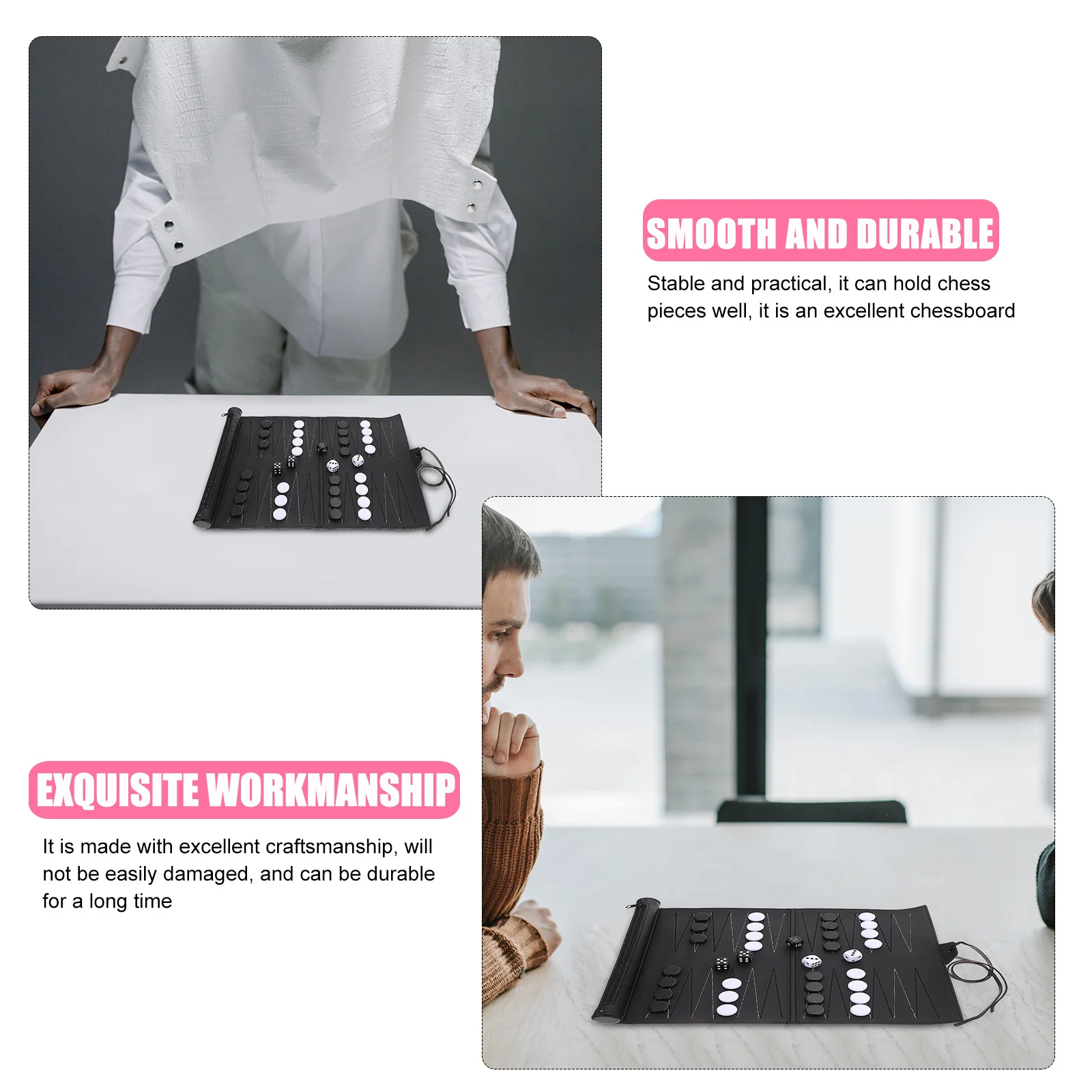 SMOOTH AND DURABLE

Stable and practical, it can hold chess pieces well, it is an excellent chessboard

EXQUISITE WORKMANSHIP

It is made with excellent craftsmanship, will not be easily damaged, and can be durable for a long time