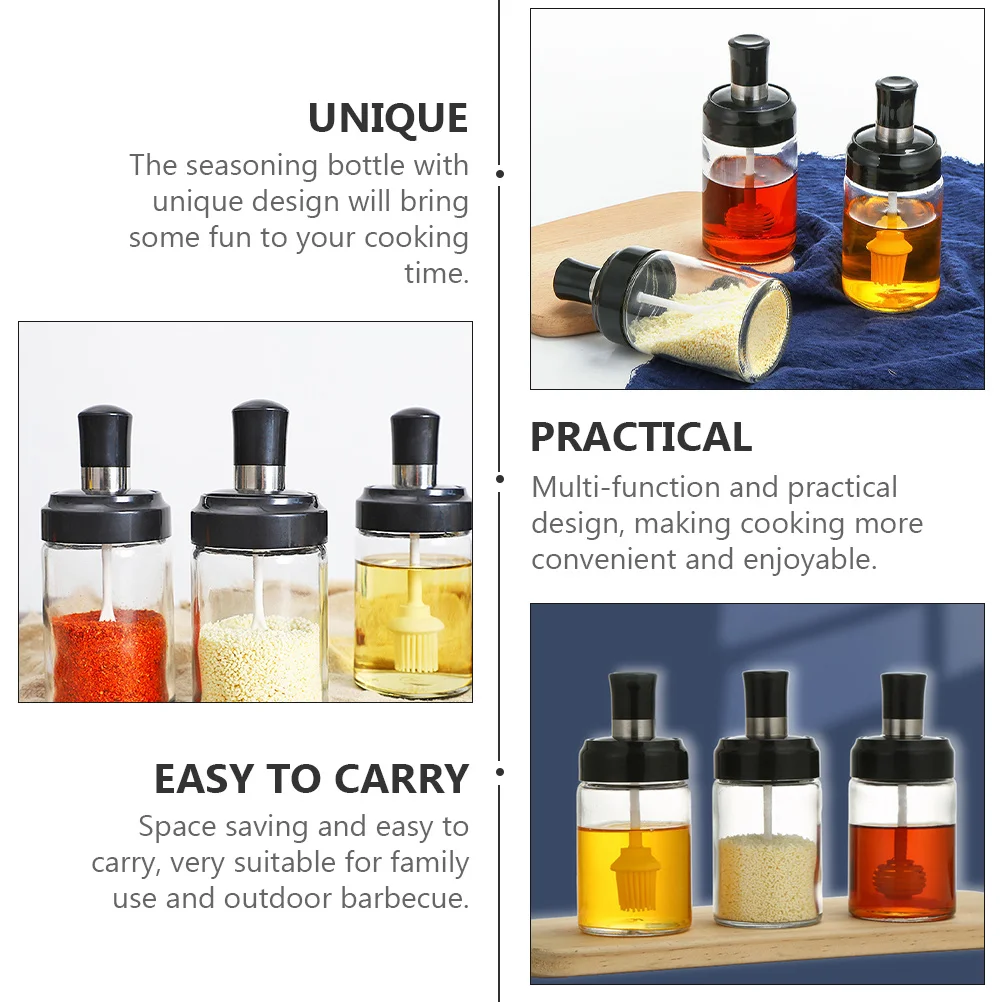 UNIQUE
The seasoning bottle with unique design will bring some fun to your cooking time.

PRACTICAL
Multi-function and practical design, making cooking more convenient and enjoyable.

EASY TO CARRY
Space saving and easy to carry, very suitable for family use and outdoor barbecue.