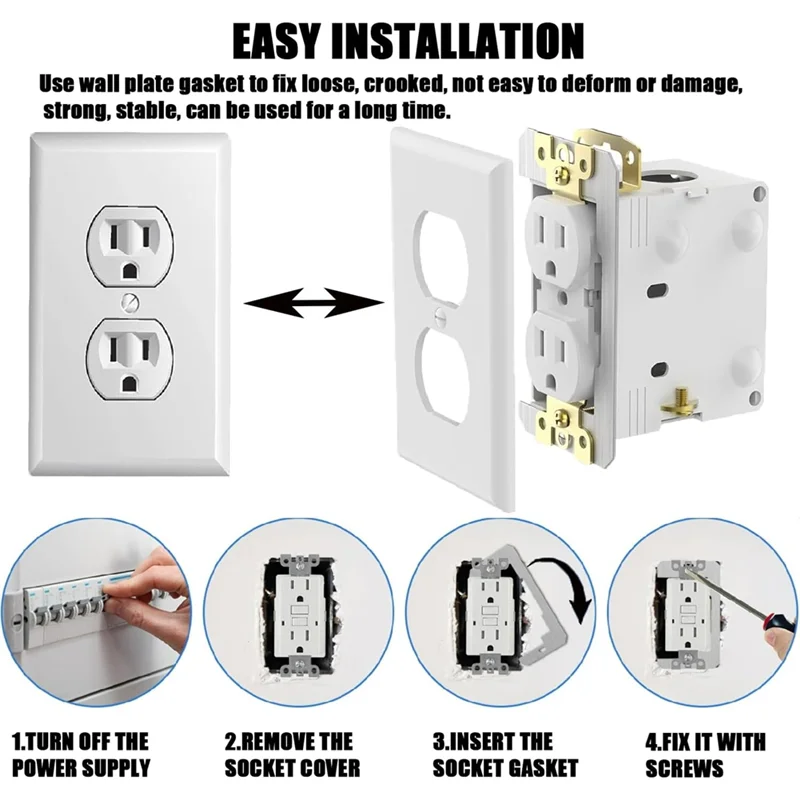 EASY INSTALLATION

Use wall plate gasket to fix loose, crooked, not easy to deform or damage, strong, stable, can be used for a long time.

1.TURN OFF THE POWER SUPPLY

2.REMOVE THE SOCKET COVER

3.INSERT THE SOCKET GASKET

4.FIX IT WITH SCREWS