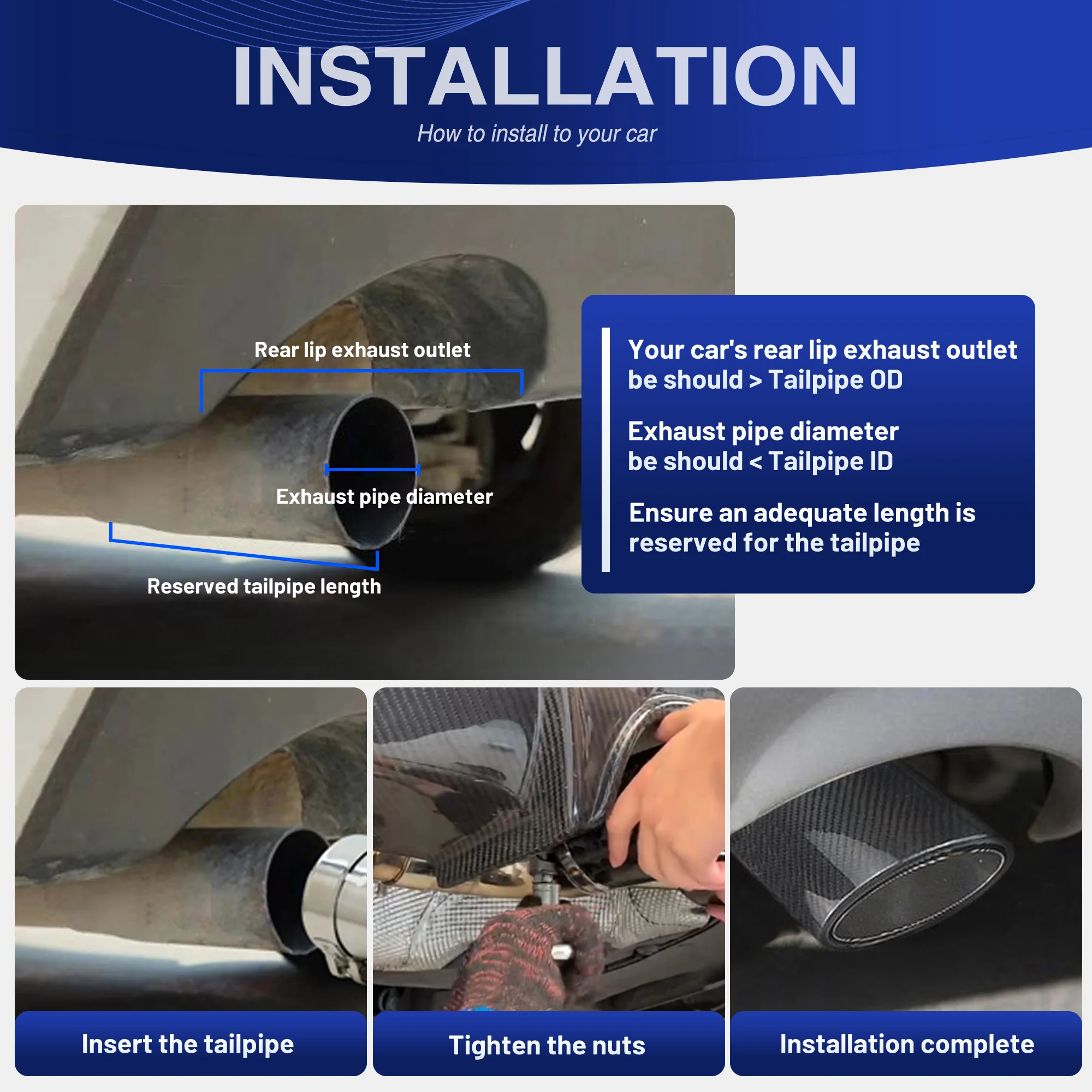 INSTALLATION

How to install to your car

Rear lip exhaust outlet

Exhaust pipe diameter

Reserved tailpipe length

Your car's rear lip exhaust outlet be should > Tailpipe OD

Exhaust pipe diameter be should < Tailpipe ID

Ensure an adequate length is reserved for the tailpipe

Insert the tailpipe

Tighten the nuts

Installation complete