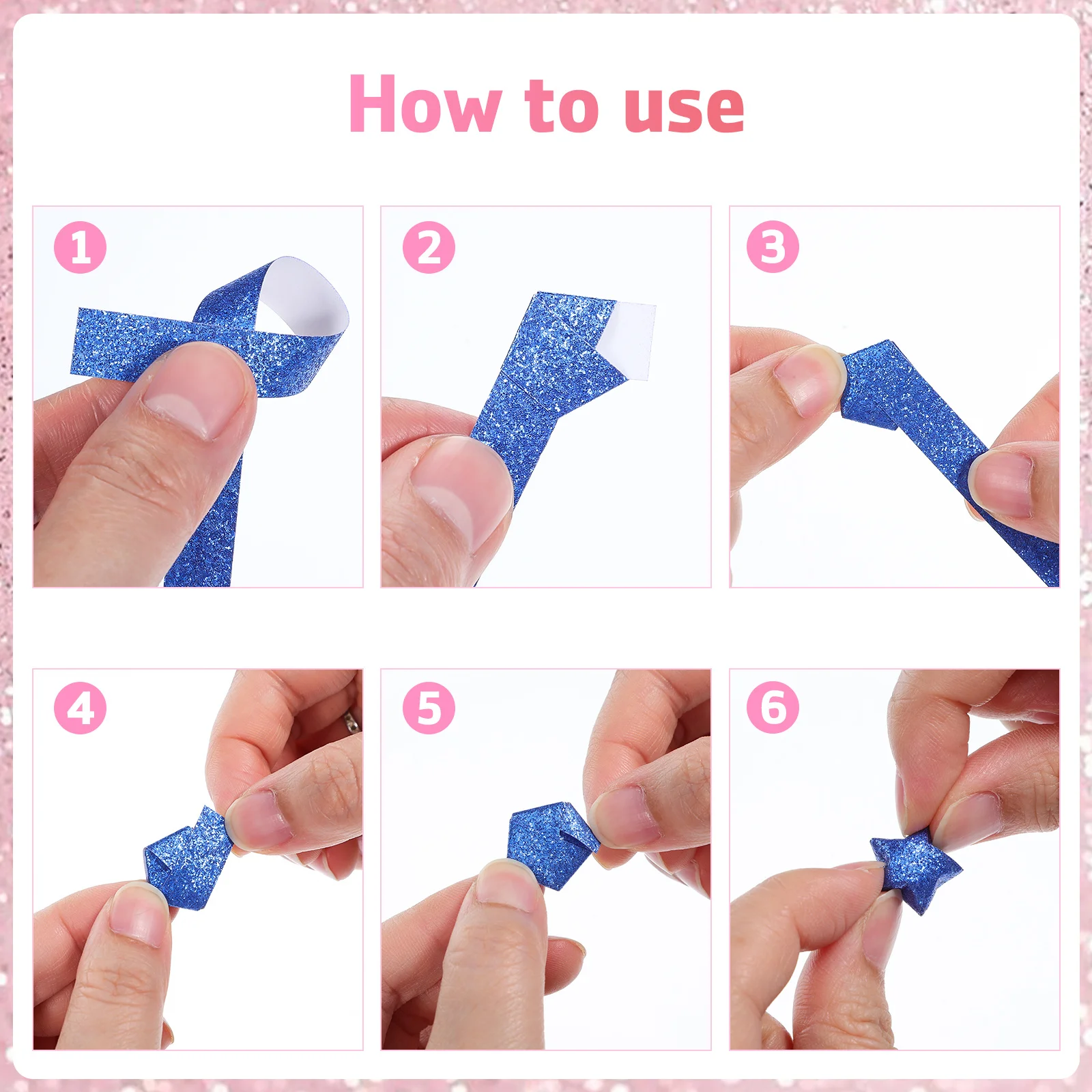 How to use

1

2

3

4

5

6