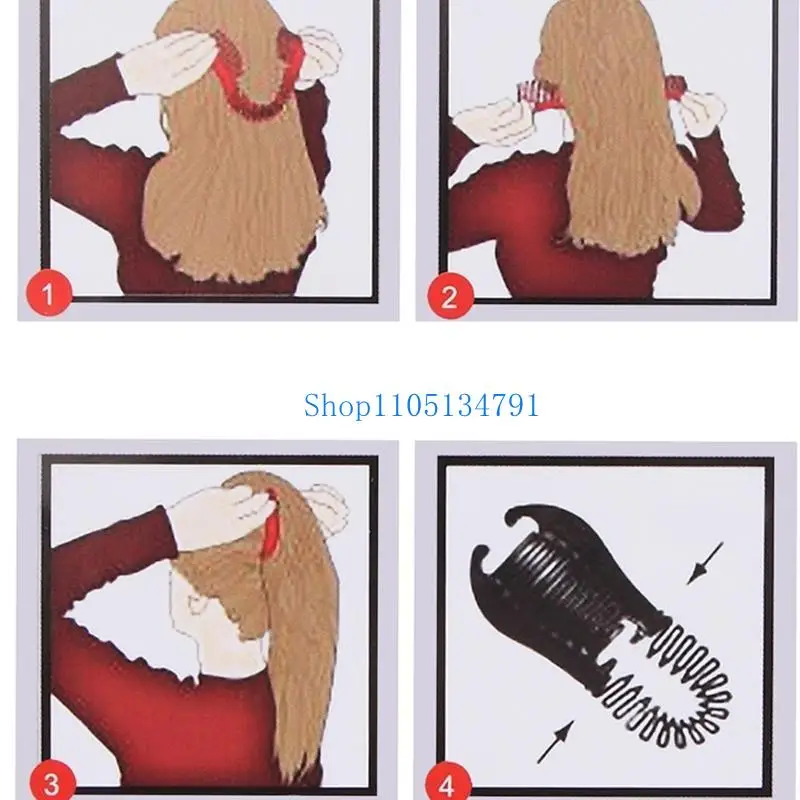 1

2

Shop1105134791

3

4