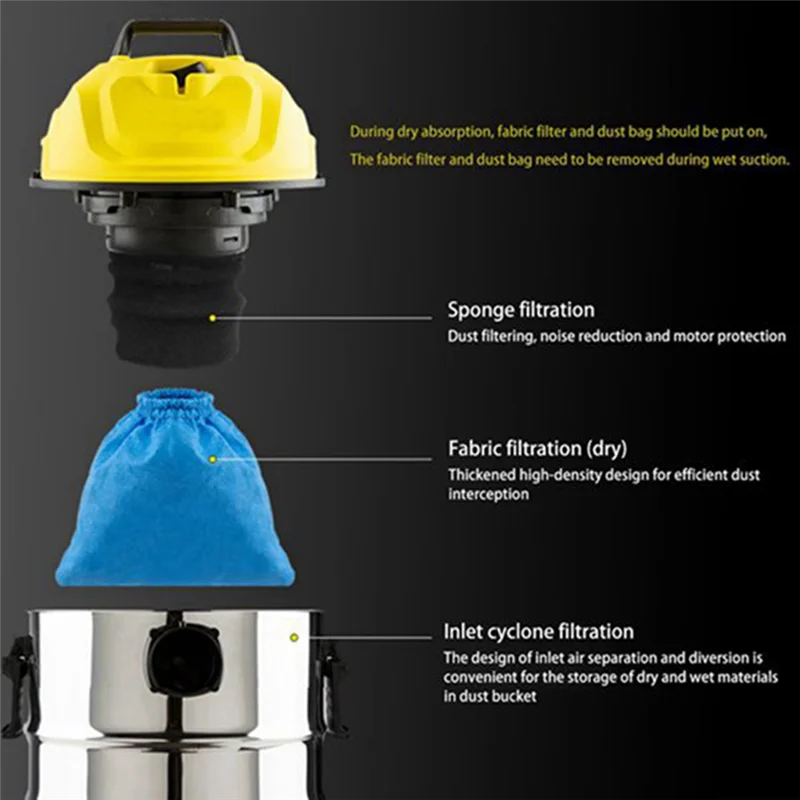 During dry absorption, fabric filter and dust bag should be put on,
The fabric filter and dust bag need to be removed during wet suction.

Sponge filtration
Dust filtering, noise reduction and motor protection

Fabric filtration (dry)
Thickened high-density design for efficient dust interception

Inlet cyclone filtration
The design of inlet air separation and diversion is convenient for the storage of dry and wet materials in dust bucket