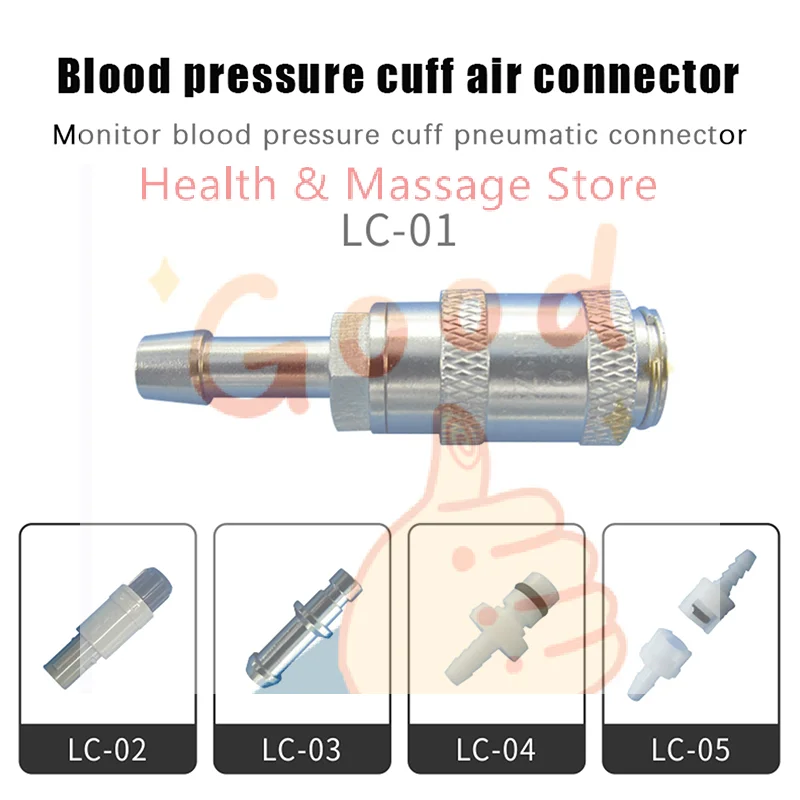 Blood pressure cuff air connector

Monitor blood pressure cuff pneumatic connector

Health & Massage Store

LC-01

Good

LC-02

LC-03

LC-04

LC-05