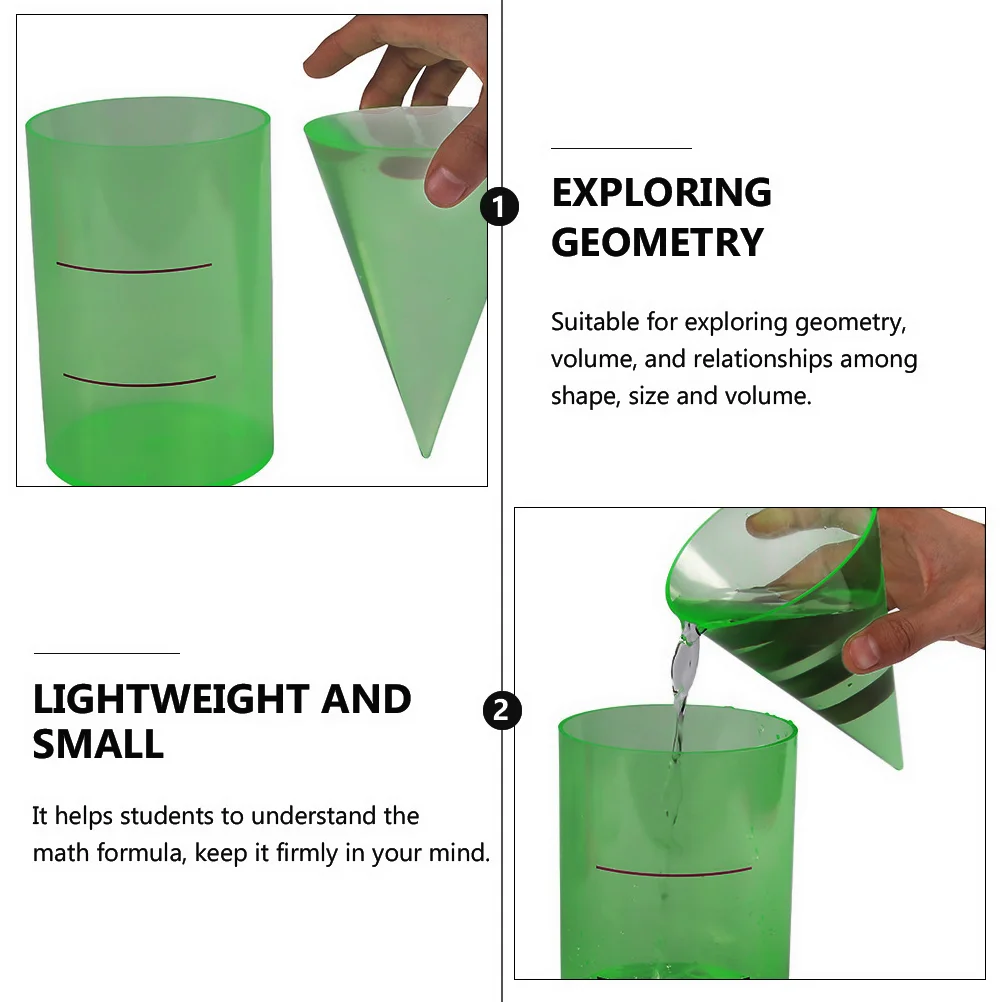 1

EXPLORING GEOMETRY

Suitable for exploring geometry, volume, and relationships among shape, size and volume.

2

LIGHTWEIGHT AND SMALL

It helps students to understand the math formula, keep it firmly in your mind.