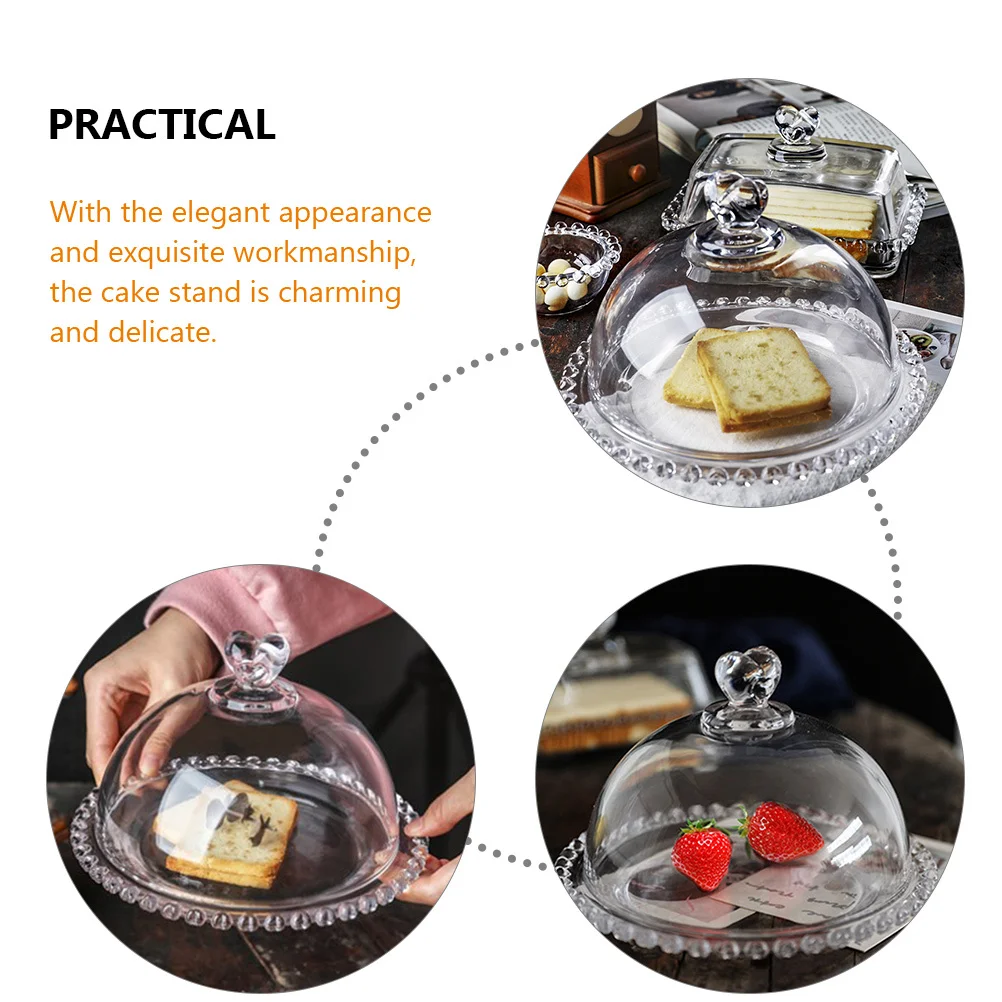 PRACTICAL

With the elegant appearance and exquisite workmanship, the cake stand is charming and delicate.