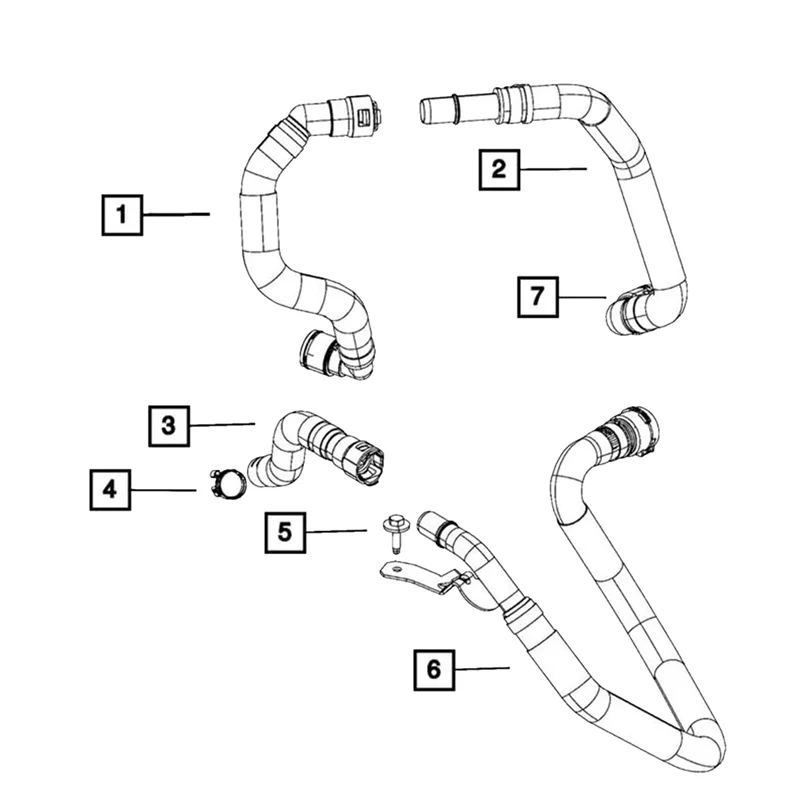 1
2
7
3
4
5
6