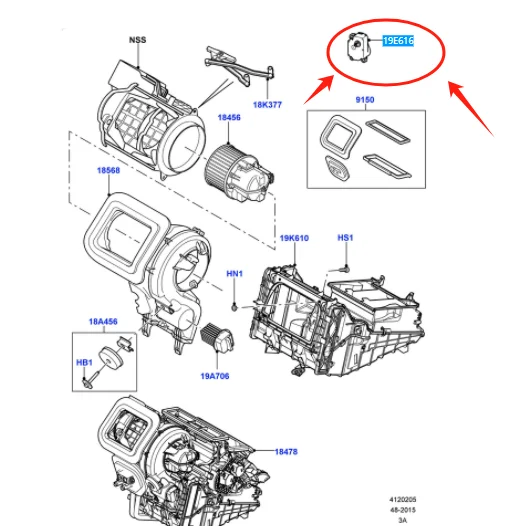 NSS
19E616
18K377
9150
18456
18568
19K610
HS1
HN1
18A456
HB1
19A706
18478
4120205
48-2015
3A