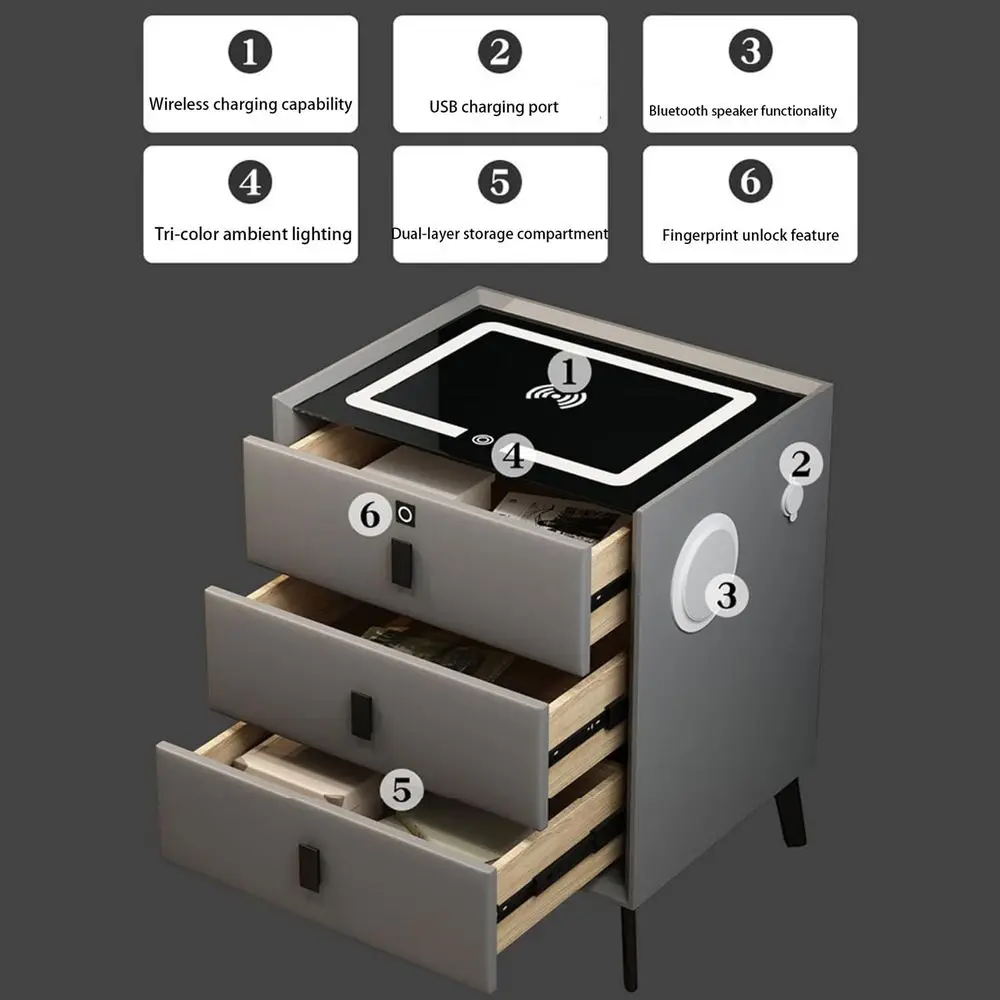 1
Wireless charging capability

2
USB charging port

3
Bluetooth speaker functionality

4
Tri-color ambient lighting

5
Dual-layer storage compartment

6
Fingerprint unlock feature

1

4

2

6

3

5