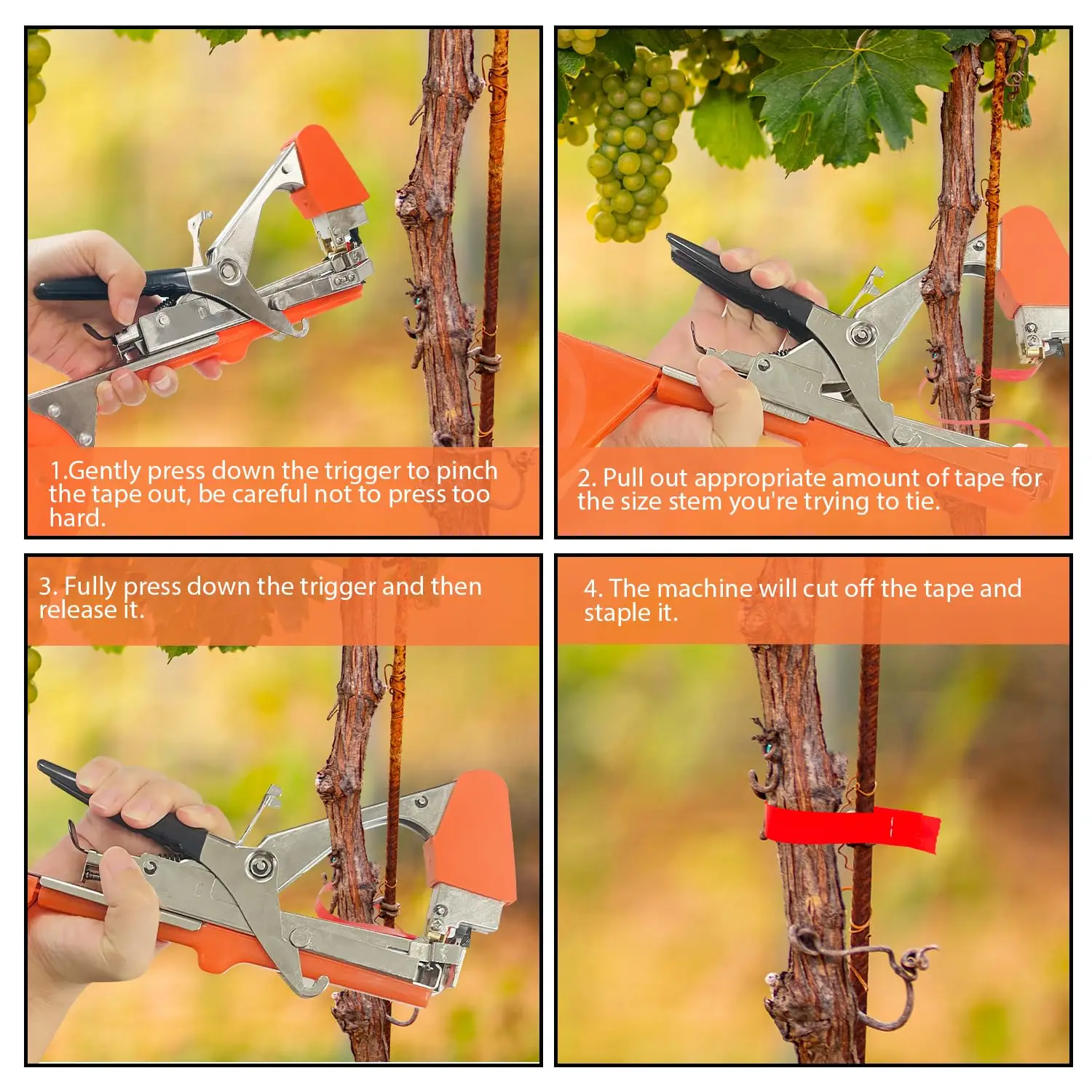 1.Gently press down the trigger to pinch the tape out, be careful not to press too hard.

2. Pull out appropriate amount of tape for the size stem you're trying to tie.

3. Fully press down the trigger and then release it.

4. The machine will cut off the tape and staple it.