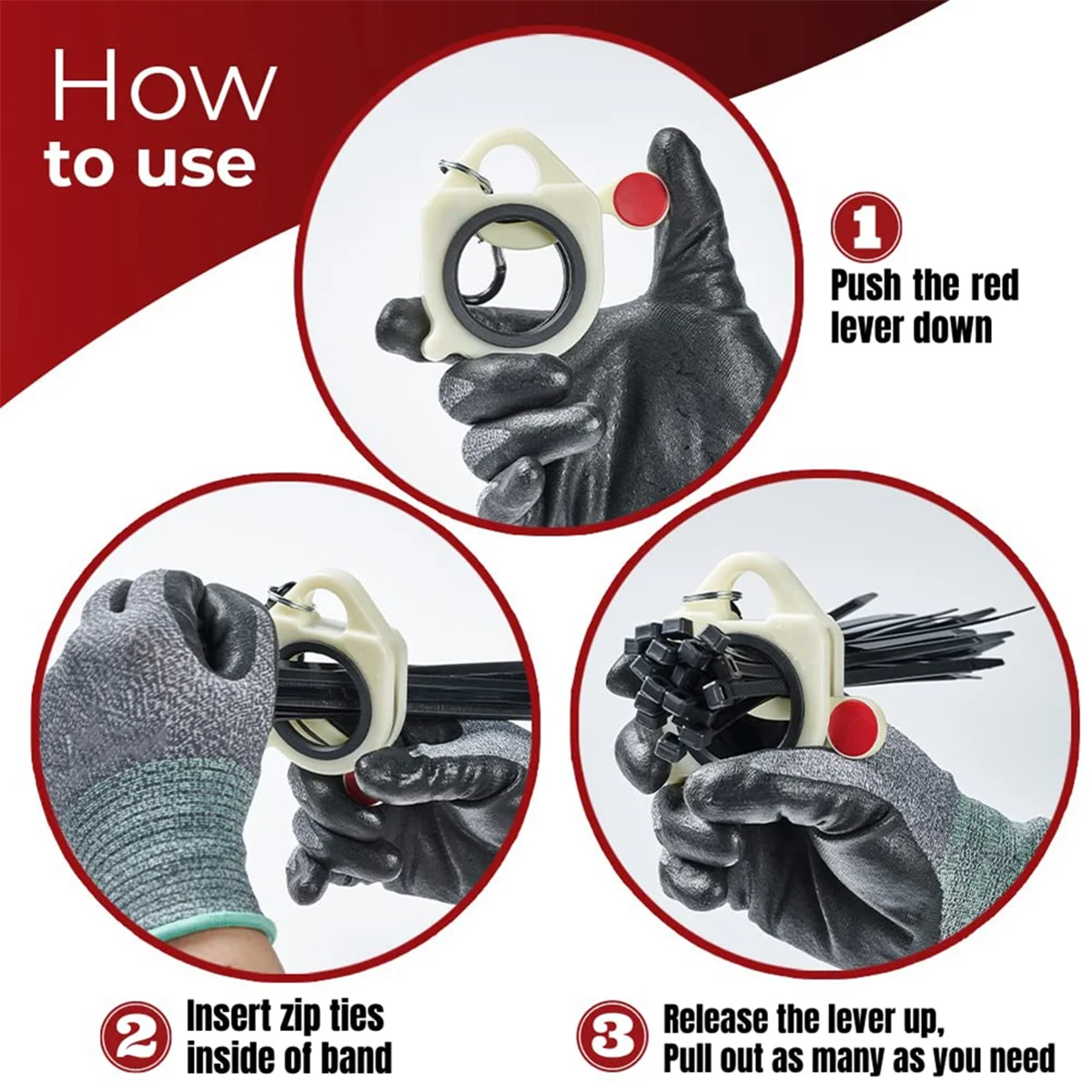 How to use

1
Push the red lever down

2
Insert zip ties inside of band

3
Release the lever up, Pull out as many as you need