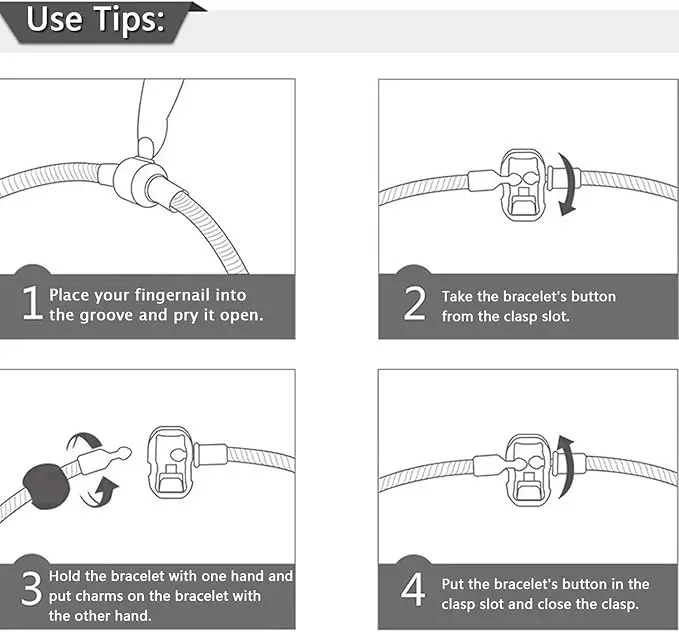 Use Tips:

1 Place your fingernail into the groove and pry it open.

2 Take the bracelet's button from the clasp slot.

3 Hold the bracelet with one hand and put charms on the bracelet with the other hand.

4 Put the bracelet's button in the clasp slot and close the clasp.