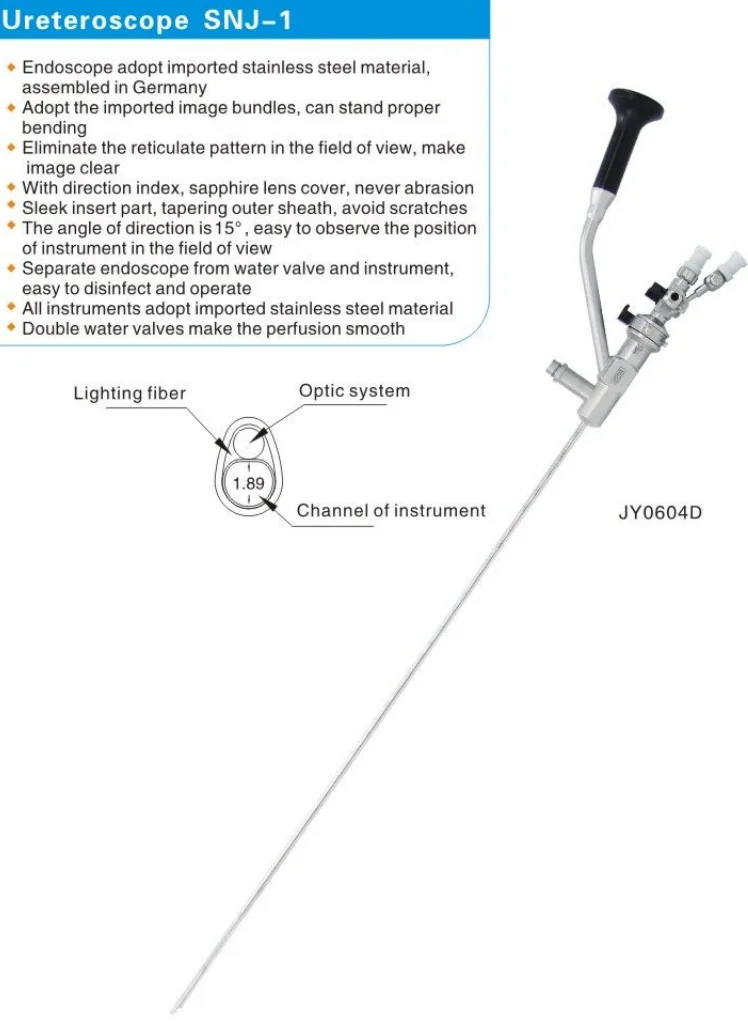 Ureteroscope SNJ-1

◆ Endoscope adopt imported stainless steel material, assembled in Germany
◆ Adopt the imported image bundles, can stand proper bending
◆ Eliminate the reticulate pattern in the field of view, make image clear
◆ With direction index, sapphire lens cover, never abrasion
◆ Sleek insert part, tapering outer sheath, avoid scratches
◆ The angle of direction is 15°, easy to observe the position of instrument in the field of view
◆ Separate endoscope from water valve and instrument, easy to disinfect and operate
◆ All instruments adopt imported stainless steel material
◆ Double water valves make the perfusion smooth

Lighting fiber

Optic system

1.89

Channel of instrument

JY0604D