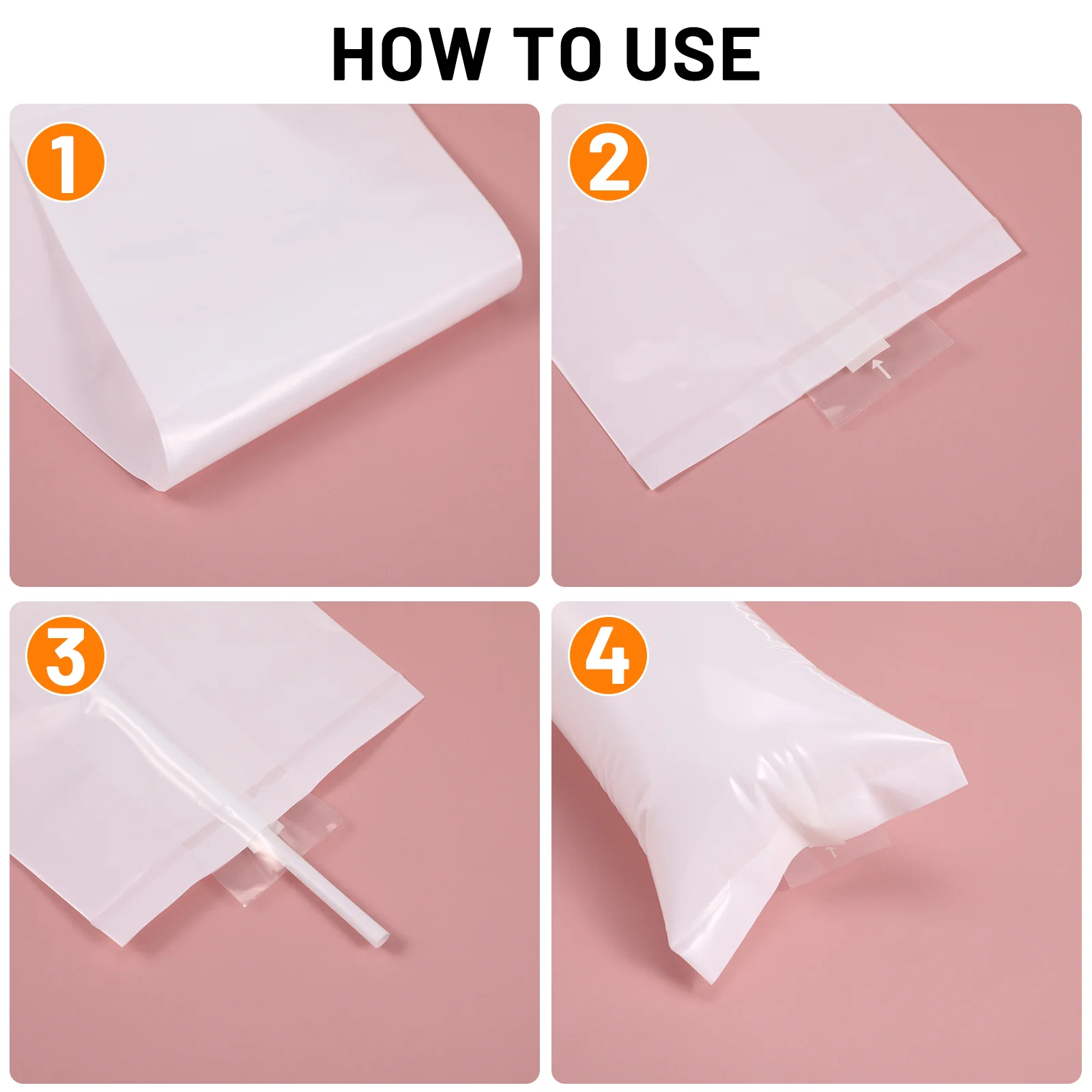 HOW TO USE

1

2

3

4