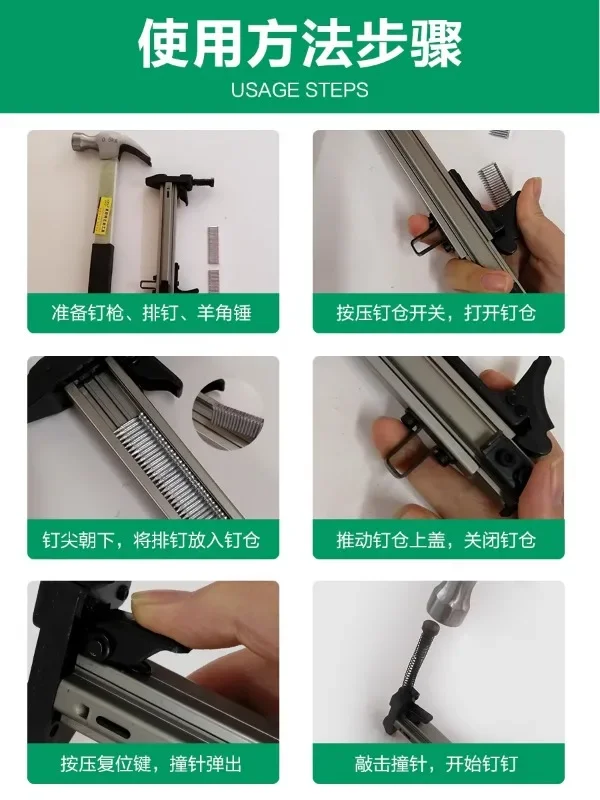 使用方法步骤
USAGE STEPS

准备钉枪、排钉、羊角锤

按压钉仓开关，打开钉仓

钉尖朝下，将排钉放入钉仓

推动钉仓上盖，关闭钉仓

按压复位键，撞针弹出

敲击撞针，开始钉钉