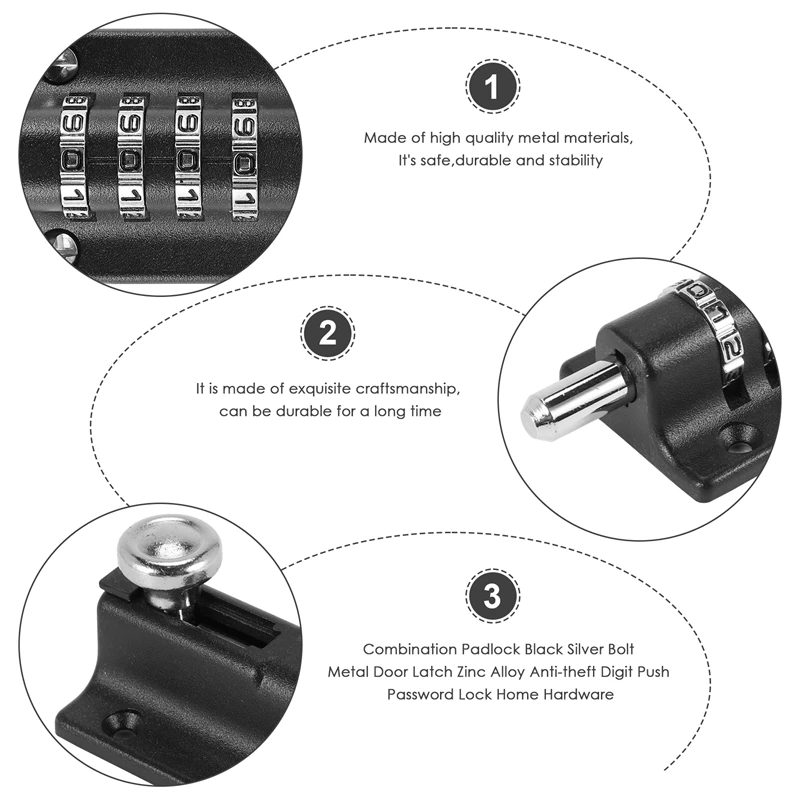 1

Made of high quality metal materials,
It's safe,durable and stability

2

It is made of exquisite craftsmanship,
can be durable for a long time

3

Combination Padlock Black Silver Bolt
Metal Door Latch Zinc Alloy Anti-theft Digit Push
Password Lock Home Hardware