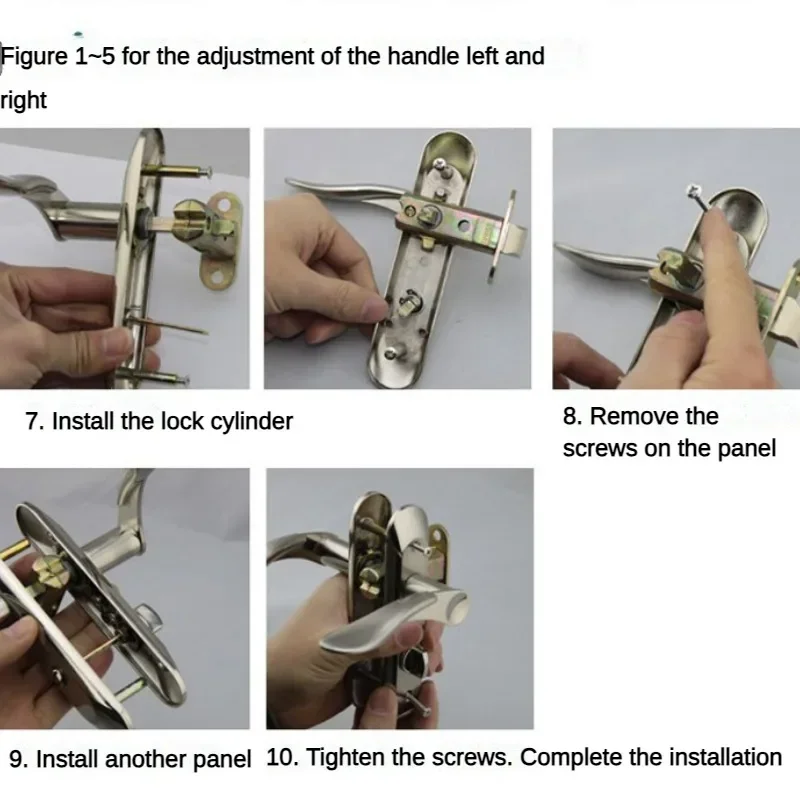 Figure 1~5 for the adjustment of the handle left and right

7. Install the lock cylinder

8. Remove the screws on the panel

9. Install another panel

10. Tighten the screws. Complete the installation