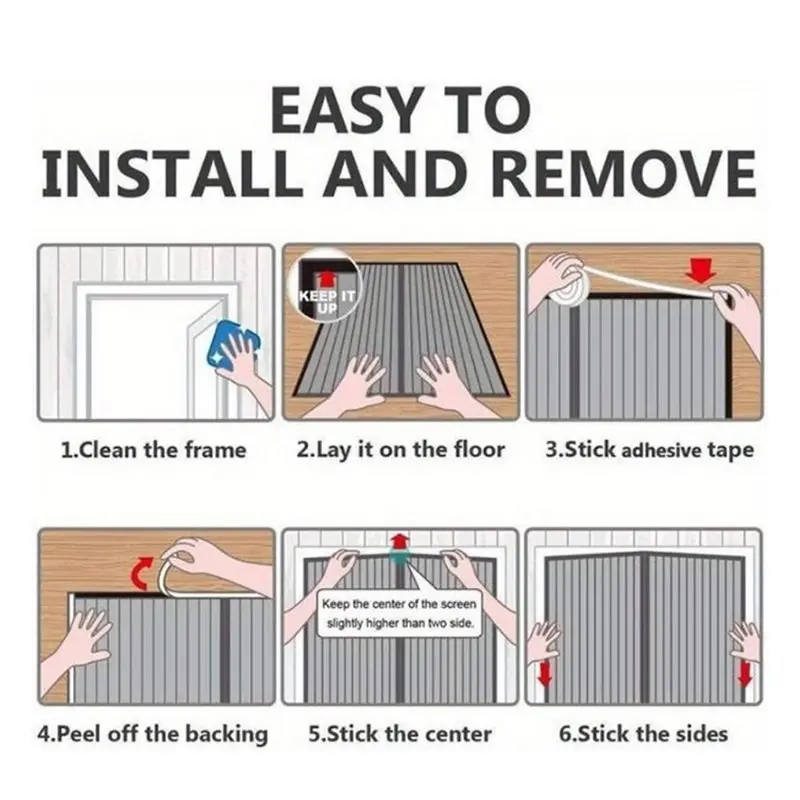 EASY TO
INSTALL AND REMOVE

KEEP IT UP

1.Clean the frame

2.Lay it on the floor

3.Stick adhesive tape

Keep the center of the screen slightly higher than two side.

4.Peel off the backing

5.Stick the center

6.Stick the sides