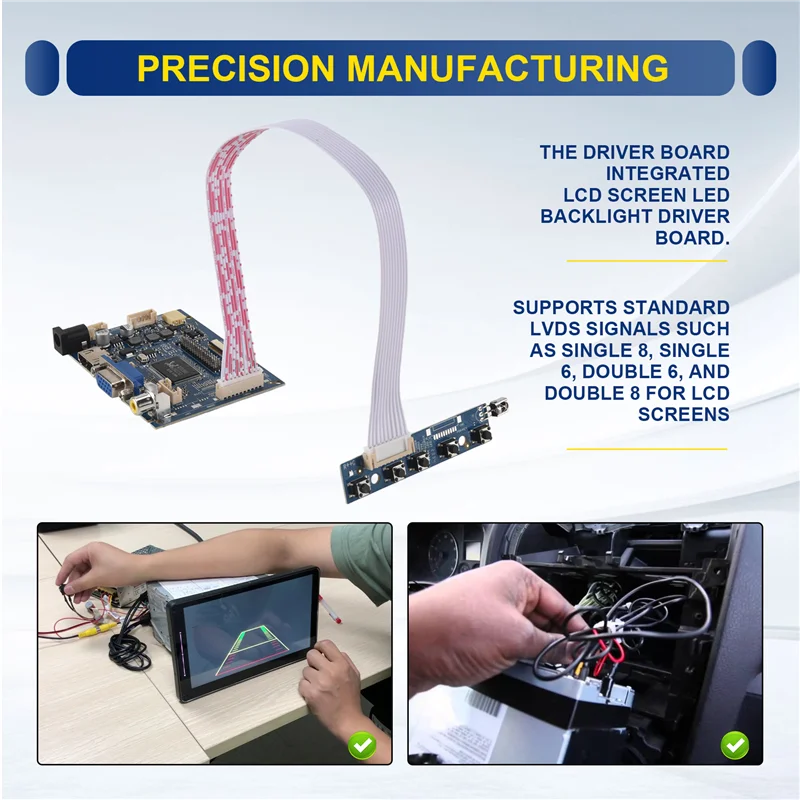 PRECISION MANUFACTURING

THE DRIVER BOARD INTEGRATED LCD SCREEN LED BACKLIGHT DRIVER BOARD.

SUPPORTS STANDARD LVDS SIGNALS SUCH AS SINGLE 8, SINGLE 6, DOUBLE 6, AND DOUBLE 8 FOR LCD SCREENS