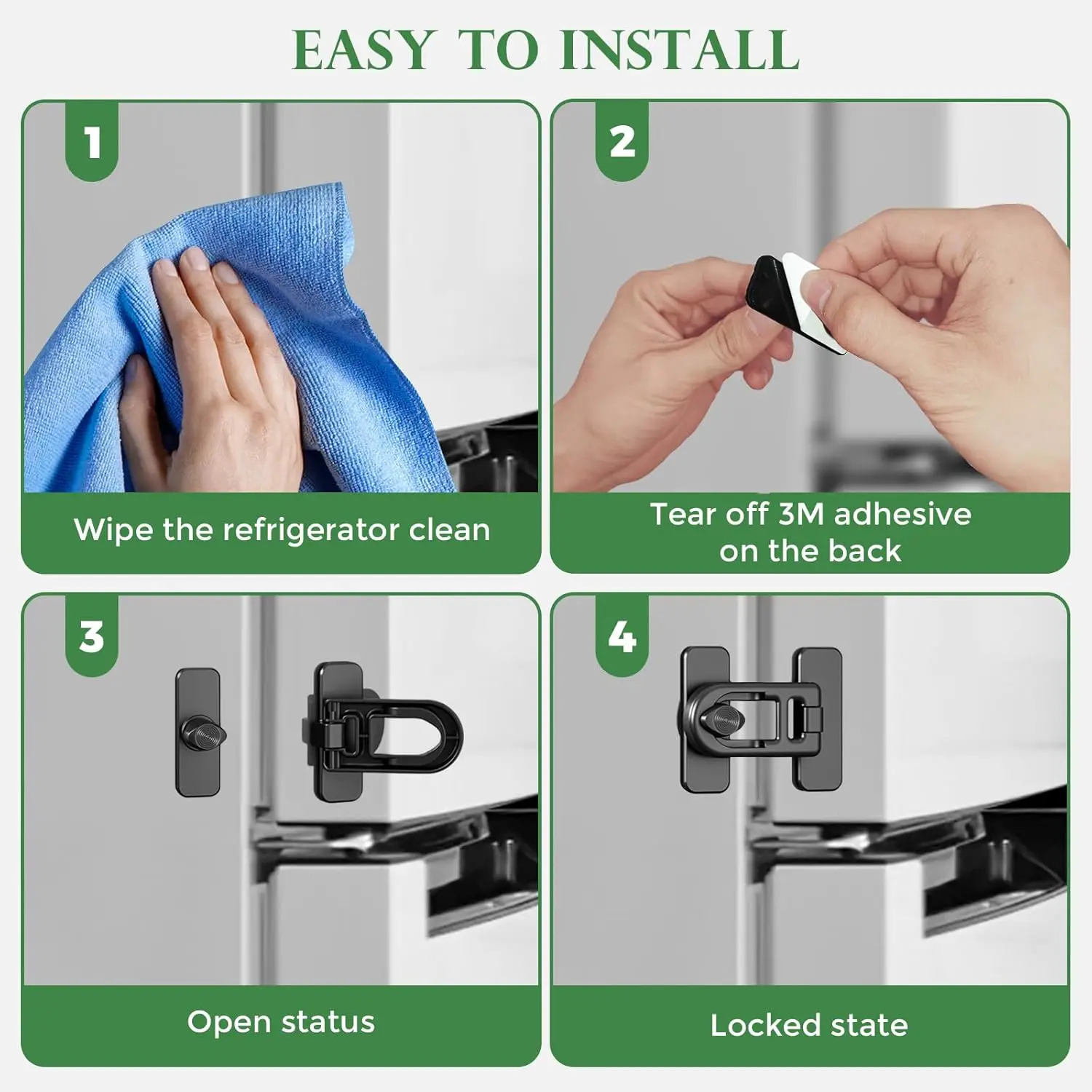 EASY TO INSTALL

1

Wipe the refrigerator clean

2

Tear off 3M adhesive on the back

3

Open status

4

Locked state