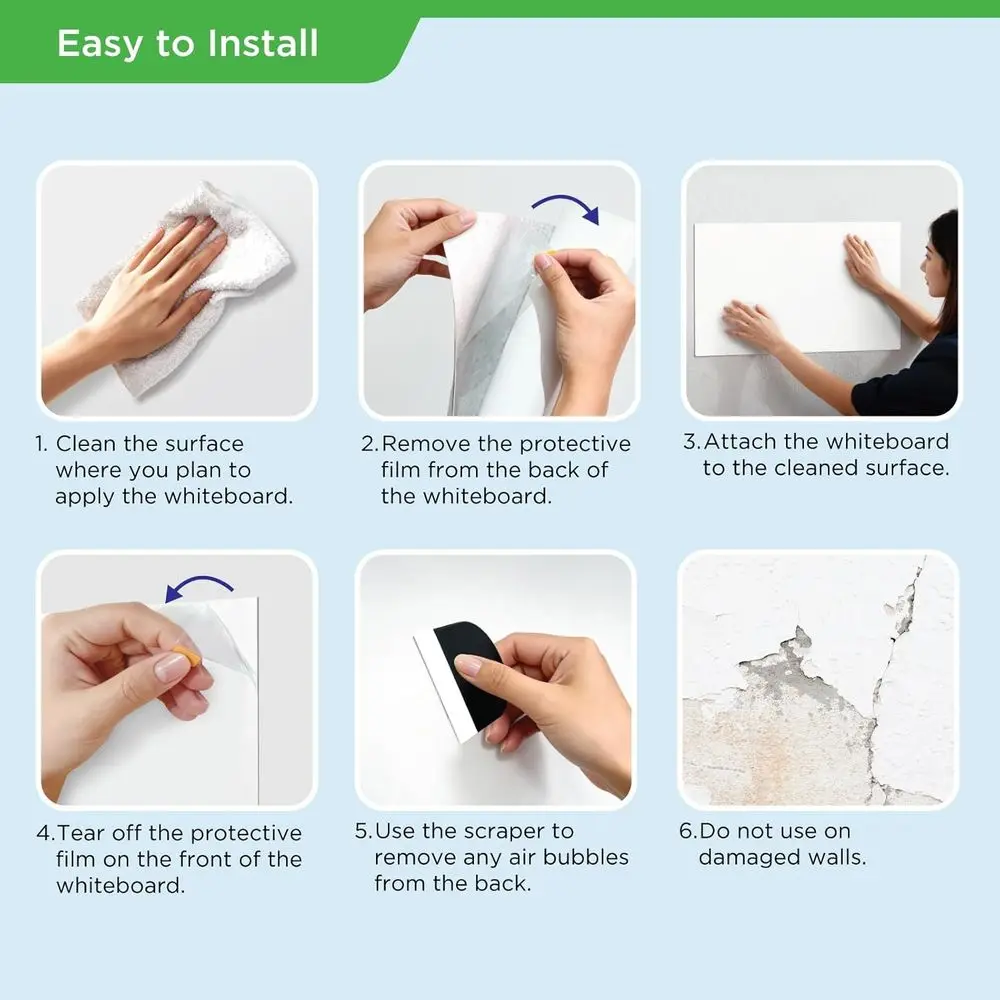 Easy to Install

1. Clean the surface where you plan to apply the whiteboard.

2.Remove the protective film from the back of the whiteboard.

3.Attach the whiteboard to the cleaned surface.

4.Tear off the protective film on the front of the whiteboard.

5.Use the scraper to remove any air bubbles from the back.

6.Do not use on damaged walls.