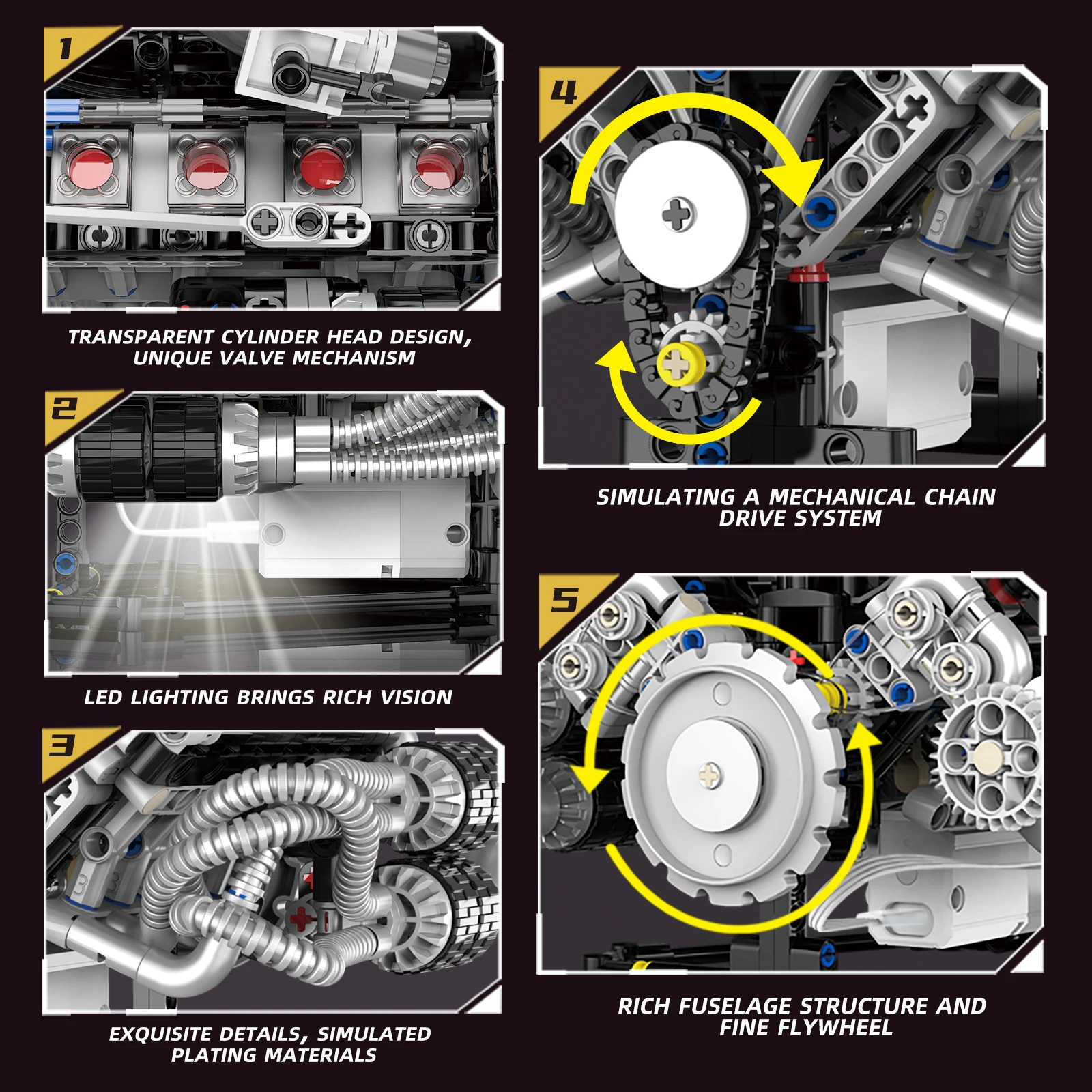 1

TRANSPARENT CYLINDER HEAD DESIGN, UNIQUE VALVE MECHANISM

2

LED LIGHTING BRINGS RICH VISION

3

EXQUISITE DETAILS, SIMULATED PLATING MATERIALS

4

SIMULATING A MECHANICAL CHAIN DRIVE SYSTEM

5

RICH FUSELAGE STRUCTURE AND FINE FLYWHEEL