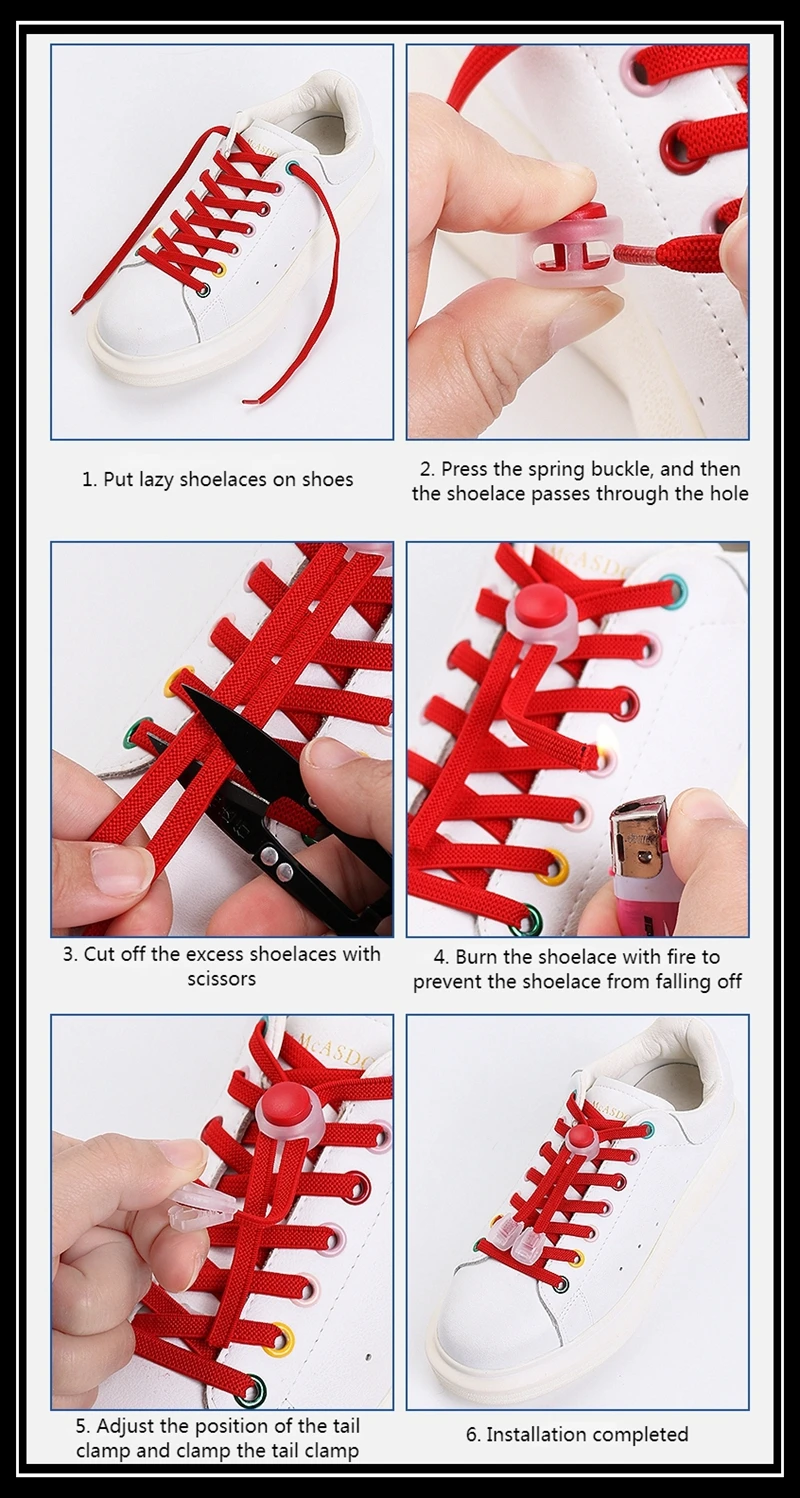 1. Put lazy shoelaces on shoes

2. Press the spring buckle, and then the shoelace passes through the hole

3. Cut off the excess shoelaces with scissors

4. Burn the shoelace with fire to prevent the shoelace from falling off

5. Adjust the position of the tail clamp and clamp the tail clamp

6. Installation completed