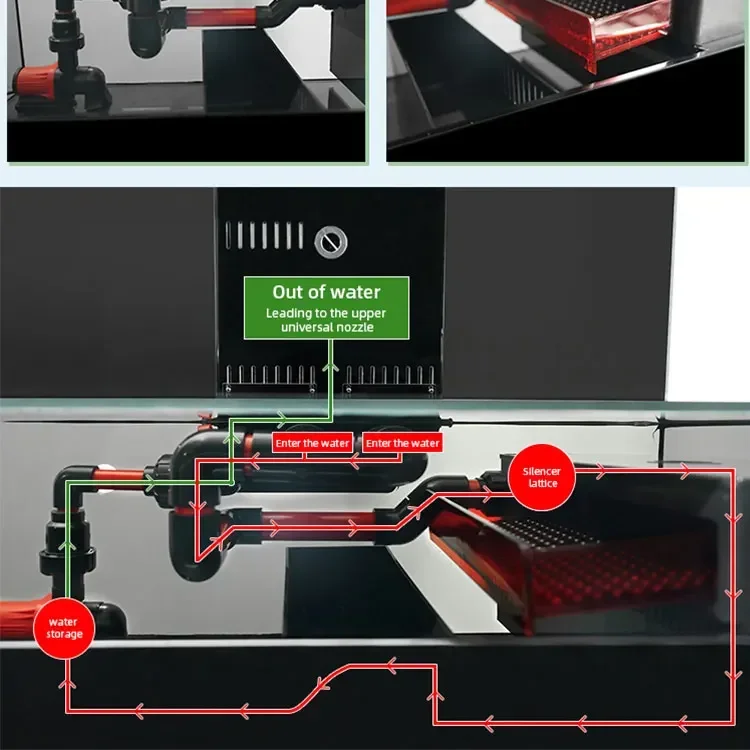 Out of water
Leading to the upper universal nozzle

Enter the water
Enter the water

Silencer lattice

water storage